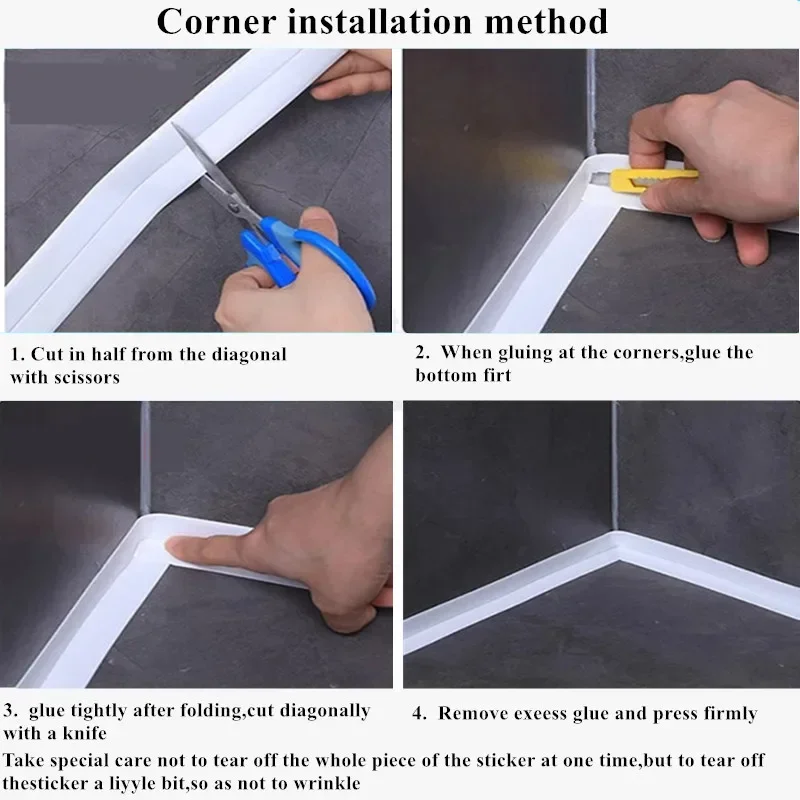 Corner installation method

1. Cut in half from the diagonal with scissors

2. When gluing at the corners,glue the bottom firt

3. glue tightly after folding,cut diagonally with a knife

4. Remove exeess glue and press firmly

Take special care not to tear off the whole piece of the sticker at one time,but to tear off thesticker a liyyle bit,so as not to wrinkle