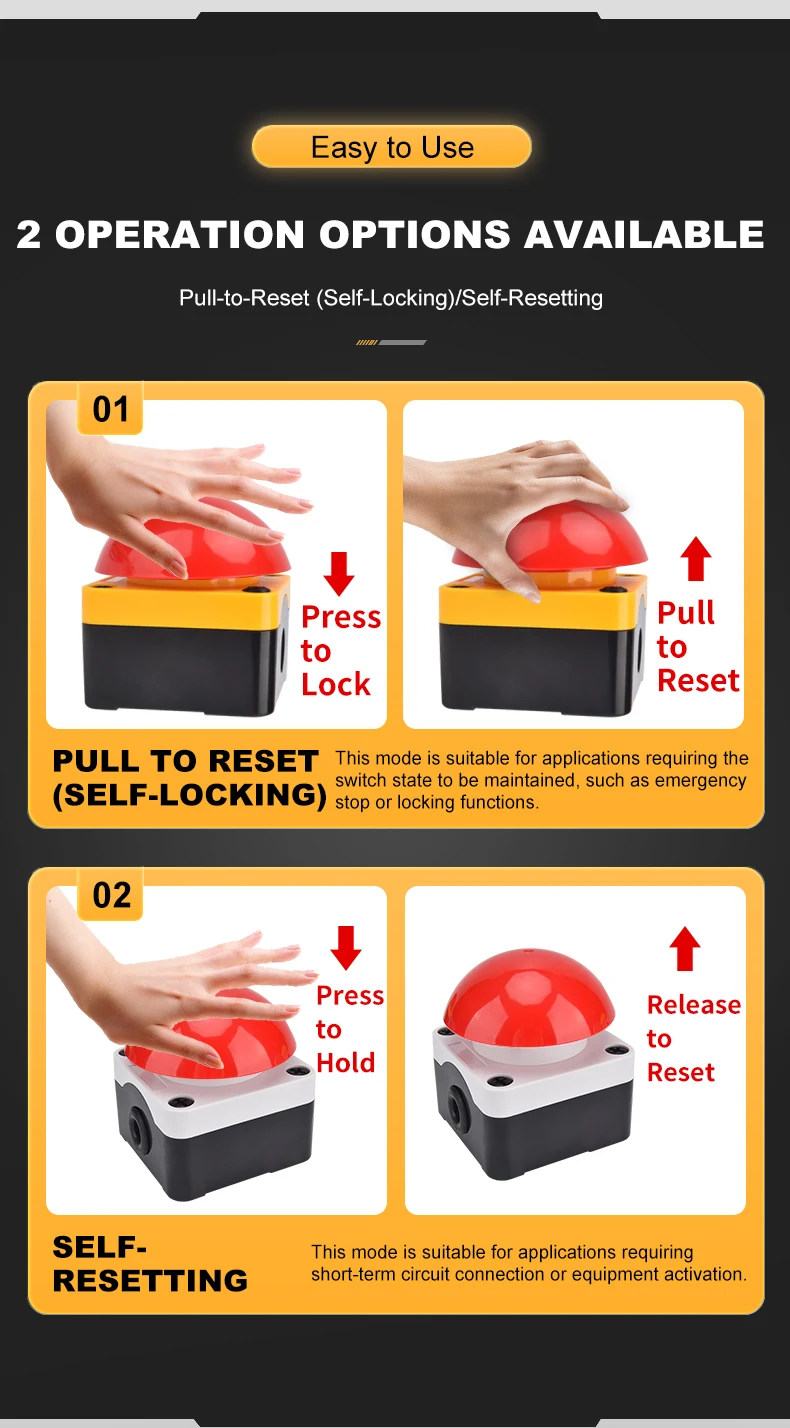 Easy to Use

2 OPERATION OPTIONS AVAILABLE

Pull-to-Reset (Self-Locking)/Self-Resetting

01

Press to Lock

Pull to Reset

PULL TO RESET (SELF-LOCKING)

This mode is suitable for applications requiring the switch state to be maintained, such as emergency stop or locking functions.

02

Press to Hold

Release to Reset

SELF-RESETTING

This mode is suitable for applications requiring short-term circuit connection or equipment activation.