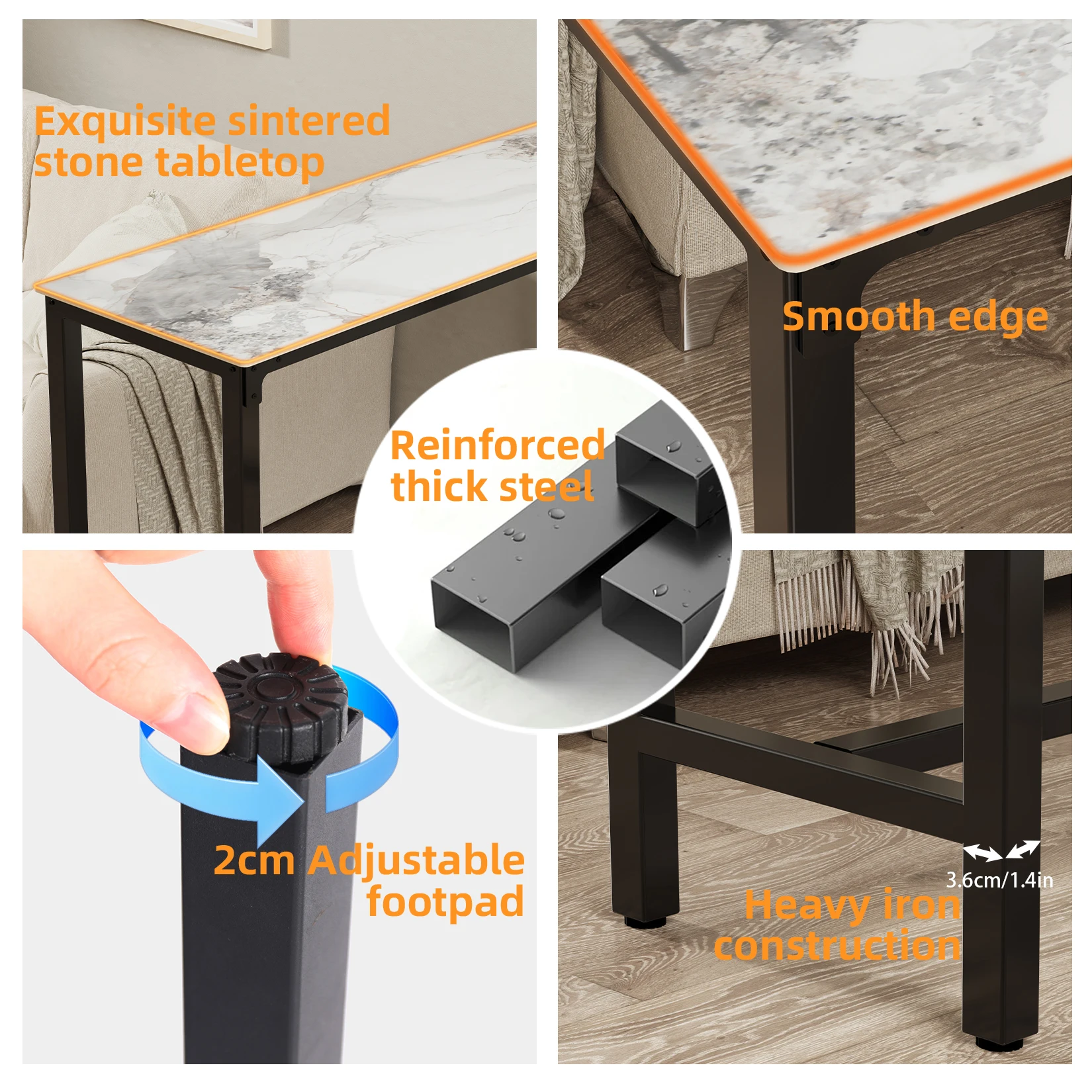 Exquisite sintered stone tabletop

Smooth edge

Reinforced thick steel

2cm Adjustable footpad

3.6cm/1.4in

Heavy iron construction