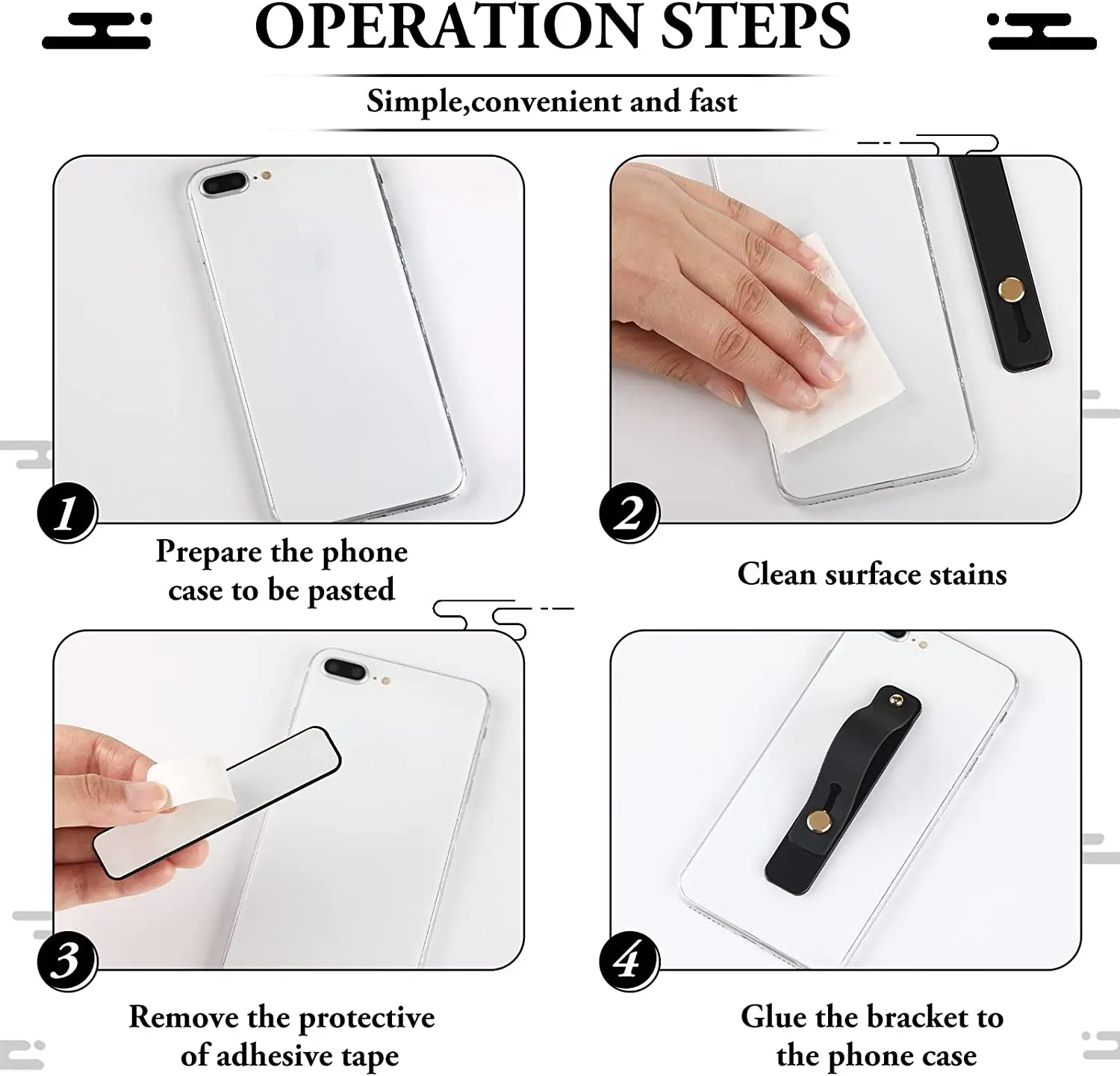 OPERATION STEPS

Simple,convenient and fast

1

Prepare the phone case to be pasted

2

Clean surface stains

3

Remove the protective of adhesive tape

4

Glue the bracket to the phone case