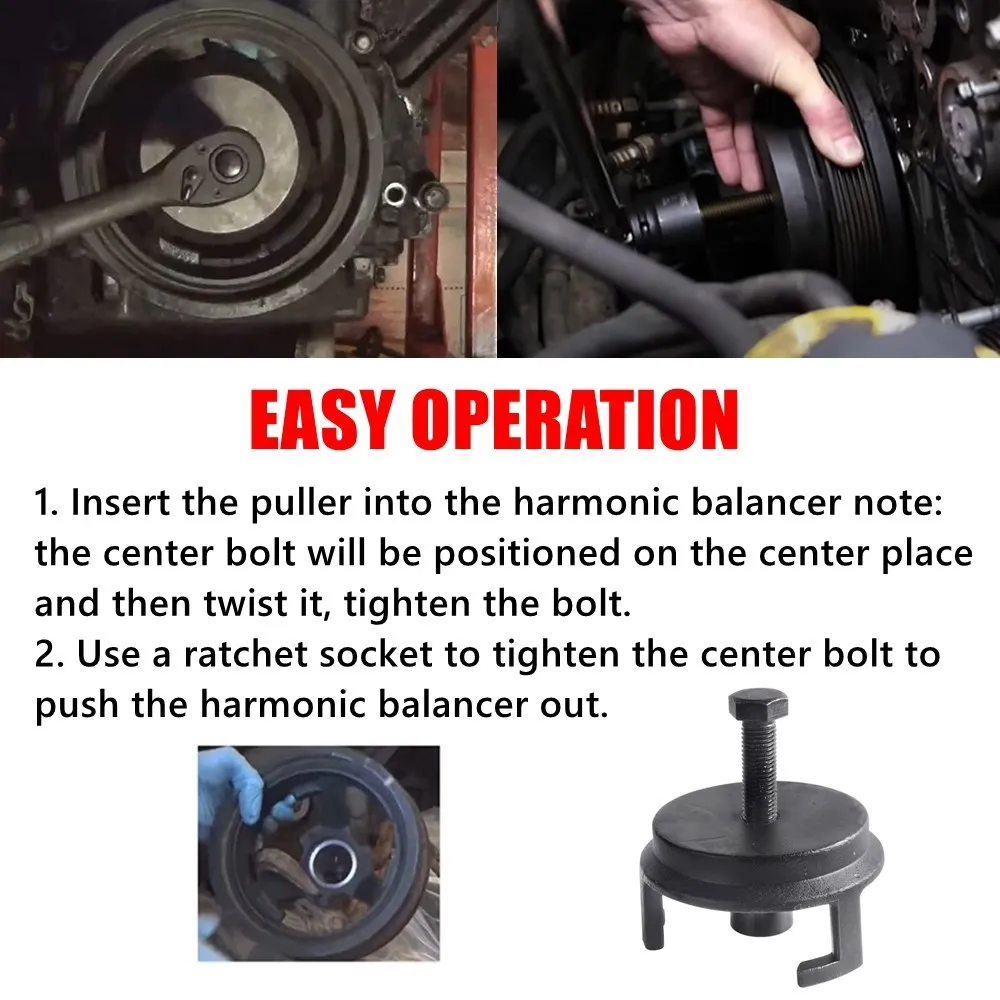 EASY OPERATION

1. Insert the puller into the harmonic balancer note: the center bolt will be positioned on the center place and then twist it, tighten the bolt.
2. Use a ratchet socket to tighten the center bolt to push the harmonic balancer out.