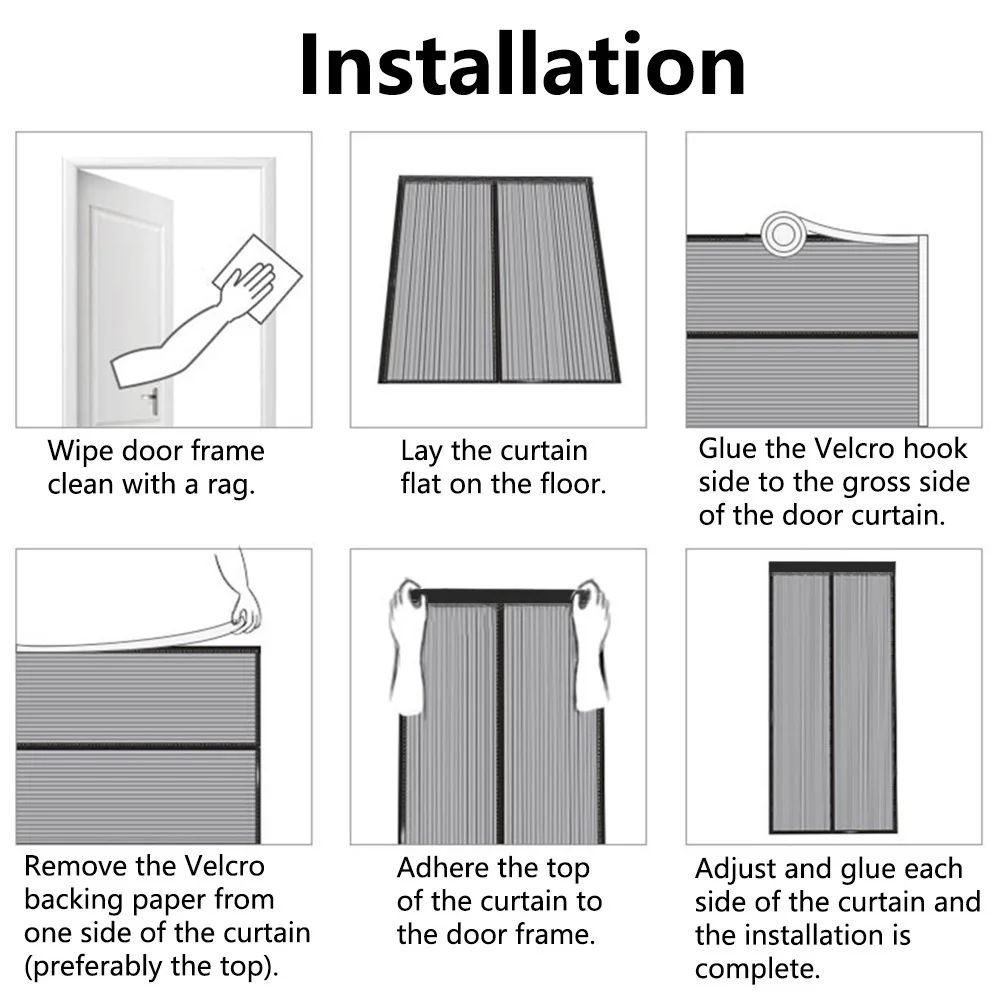 Installation

Wipe door frame clean with a rag.

Lay the curtain flat on the floor.

Glue the Velcro hook side to the gross side of the door curtain.

Remove the Velcro backing paper from one side of the curtain (preferably the top).

Adhere the top of the curtain to the door frame.

Adjust and glue each side of the curtain and the installation is complete.