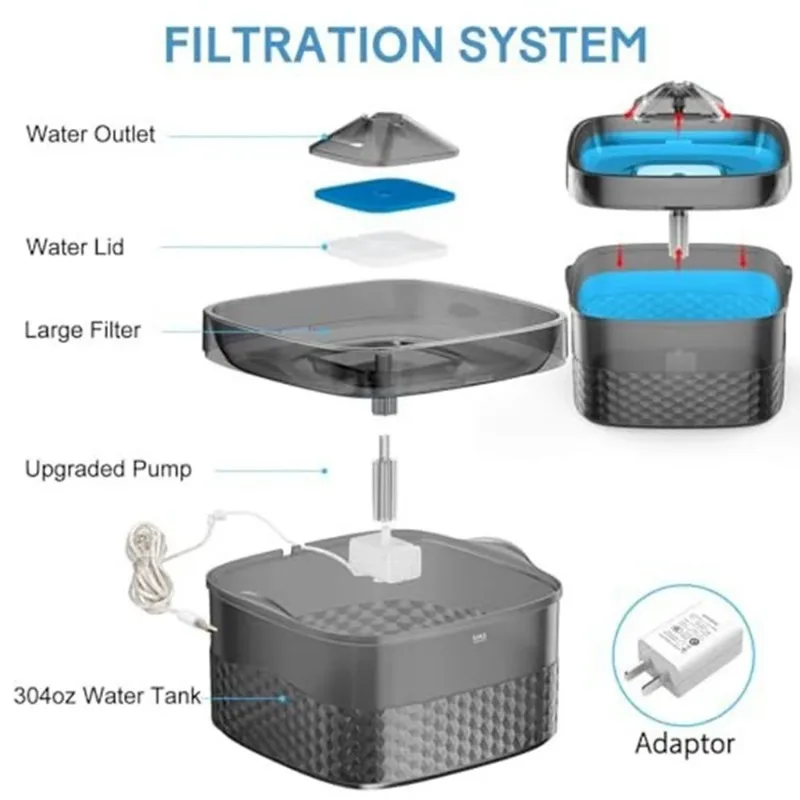 FILTRATION SYSTEM

Water Outlet

Water Lid

Large Filter

Upgraded Pump

304oz Water Tank

Adaptor