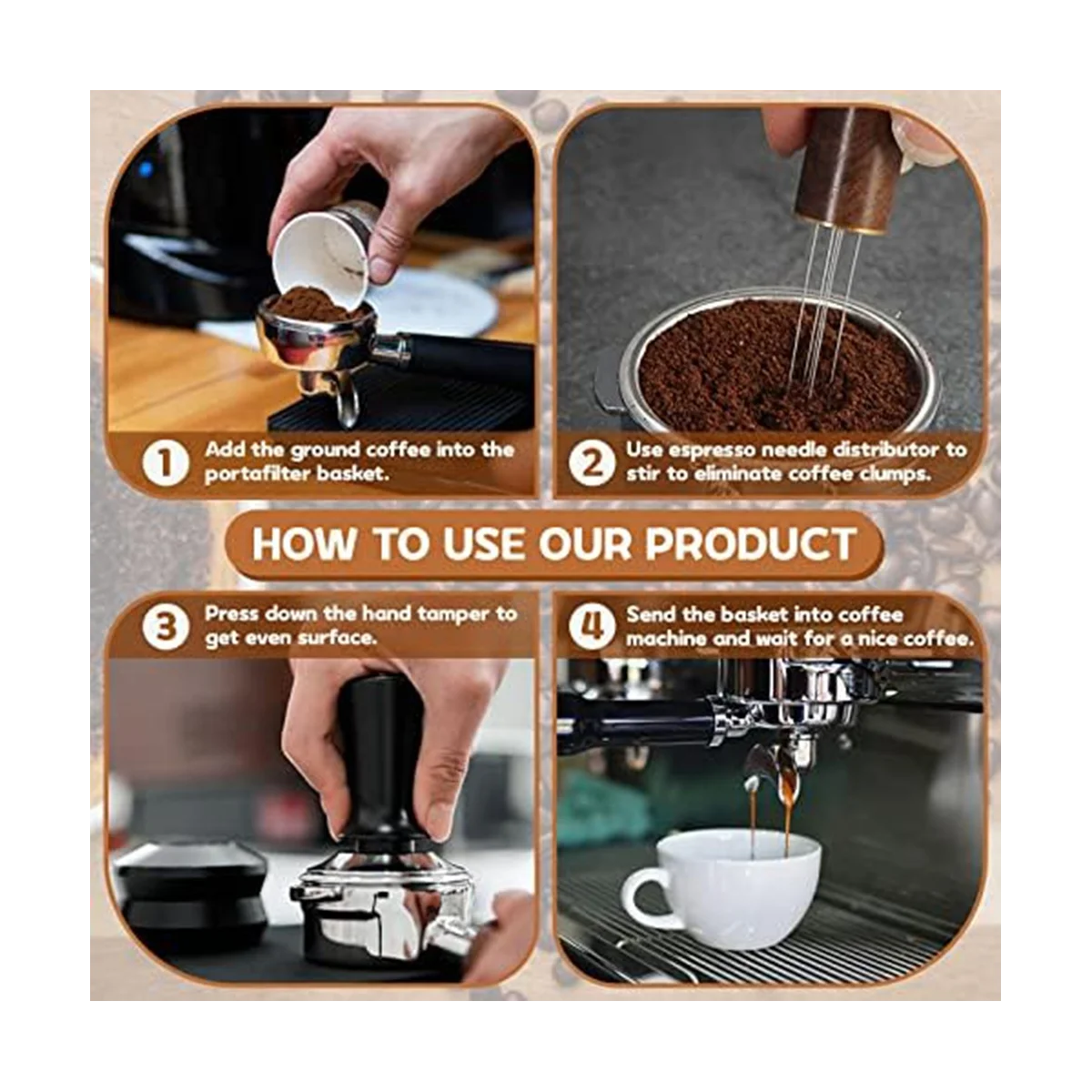 1 Add the ground coffee into the portafilter basket.

2 Use espresso needle distributor to stir to eliminate coffee clumps.

HOW TO USE OUR PRODUCT

3 Press down the hand tamper to get even surface.

4 Send the basket into coffee machine and wait for a nice coffee.