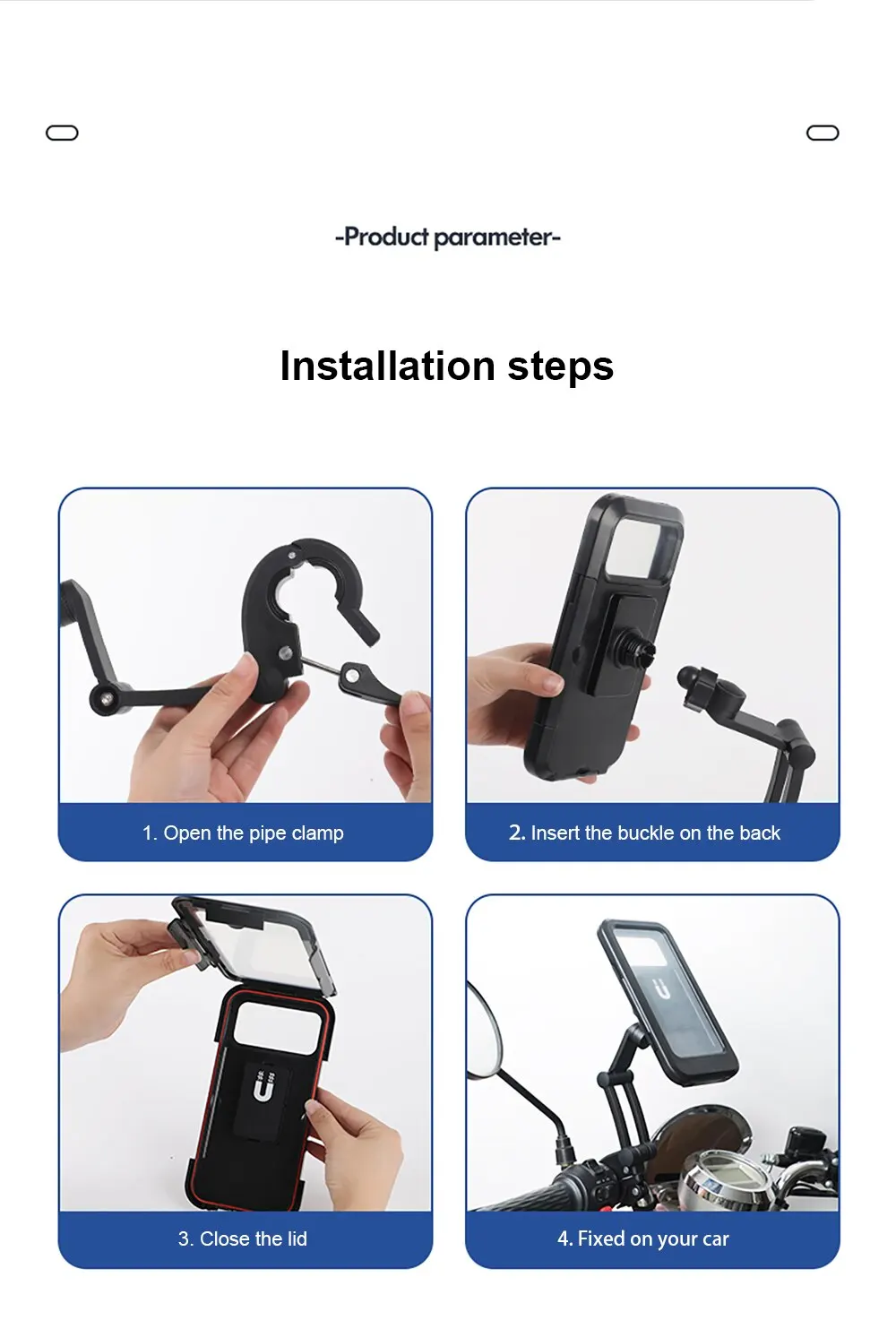 -Product parameter-

Installation steps

1. Open the pipe clamp

2. Insert the buckle on the back

3. Close the lid

4. Fixed on your car