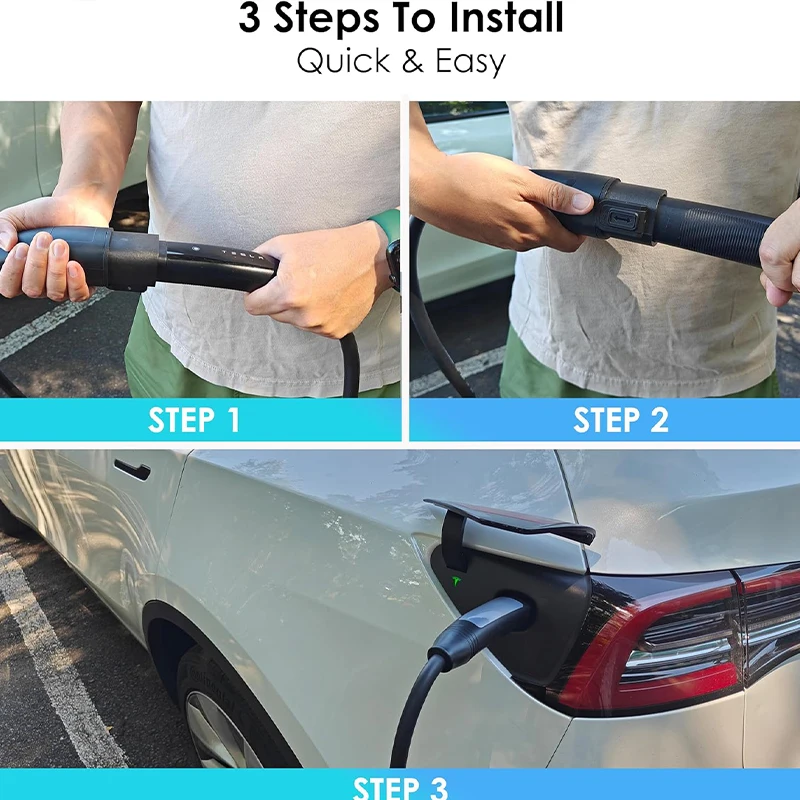 3 Steps To Install
Quick & Easy

STEP 1

STEP 2

STEP 3