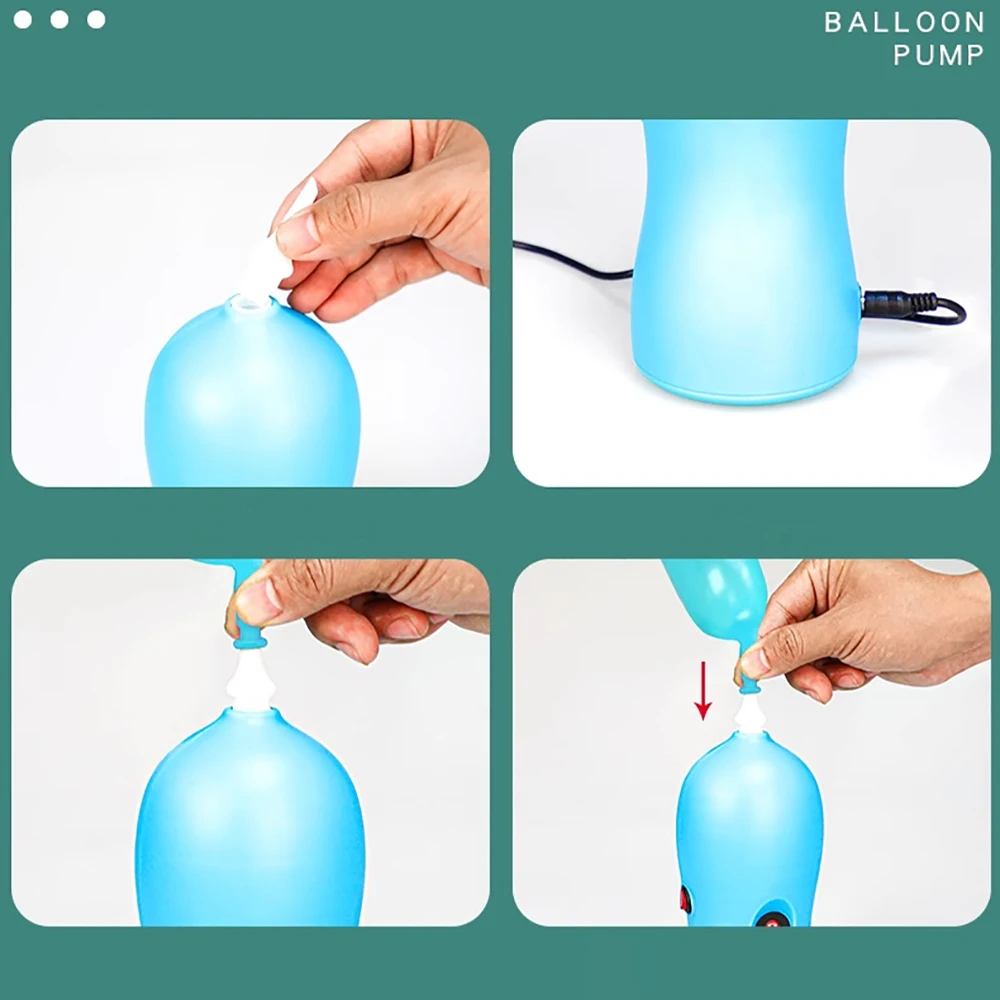 BALLOON
PUMP