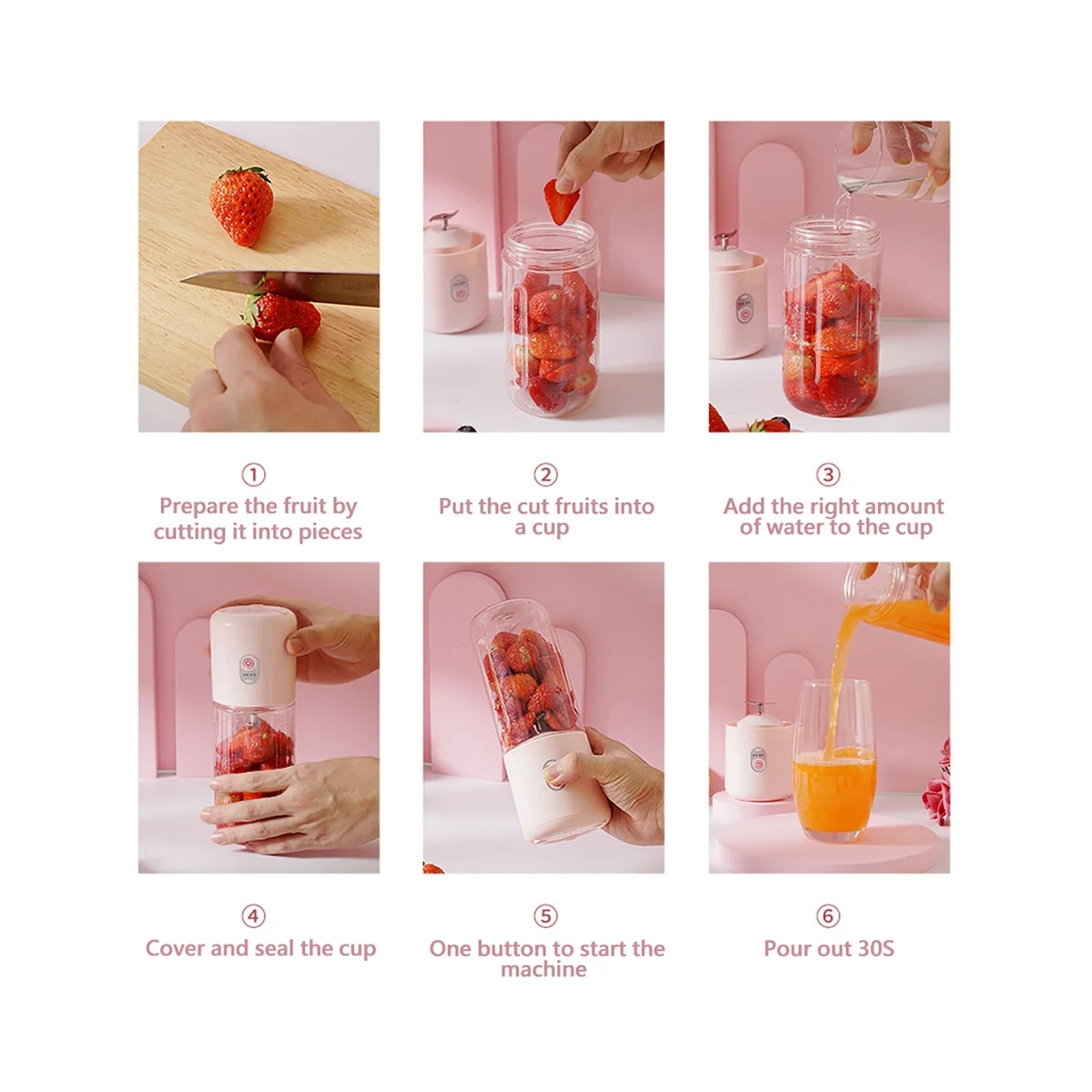 ①
Prepare the fruit by cutting it into pieces

②
Put the cut fruits into a cup

③
Add the right amount of water to the cup

④
Cover and seal the cup

⑤
One button to start the machine

⑥
Pour out 30S