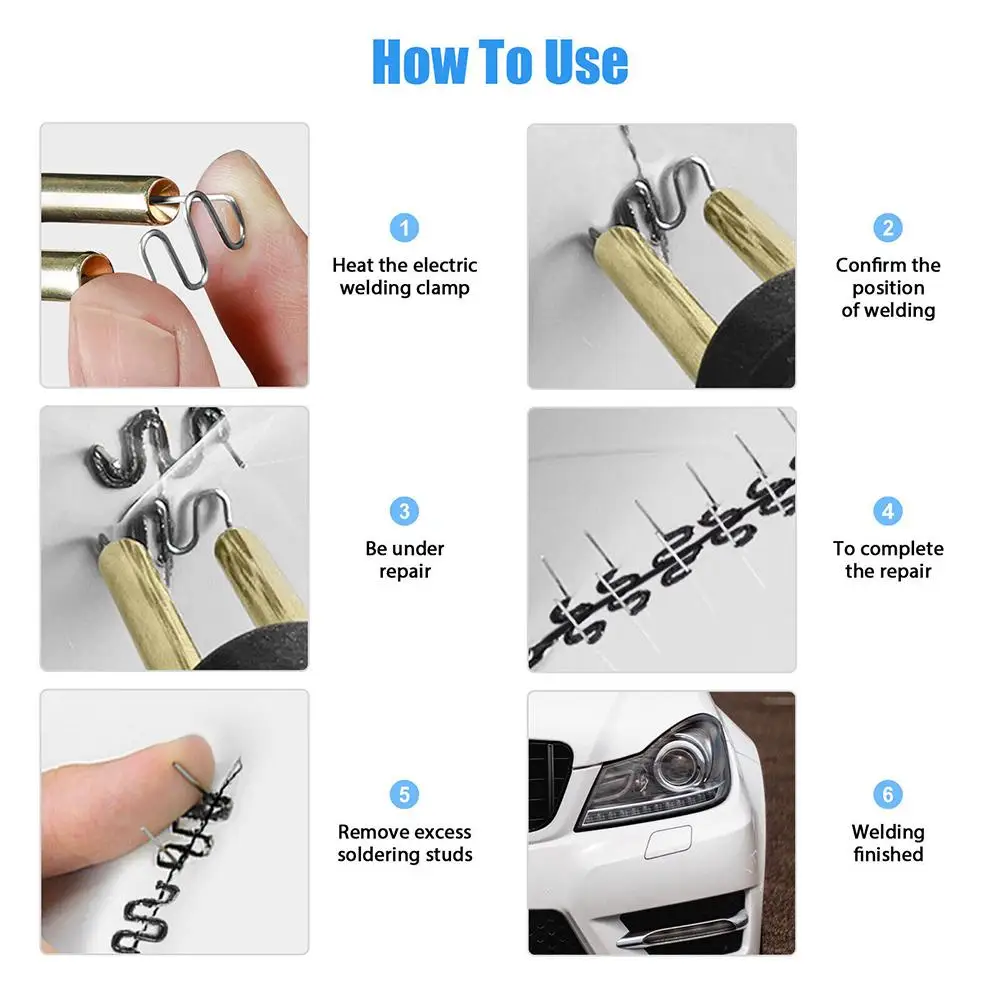 How To Use

1
Heat the electric welding clamp

2
Confirm the position of welding

3
Be under repair

4
To complete the repair

5
Remove excess soldering studs

6
Welding finished