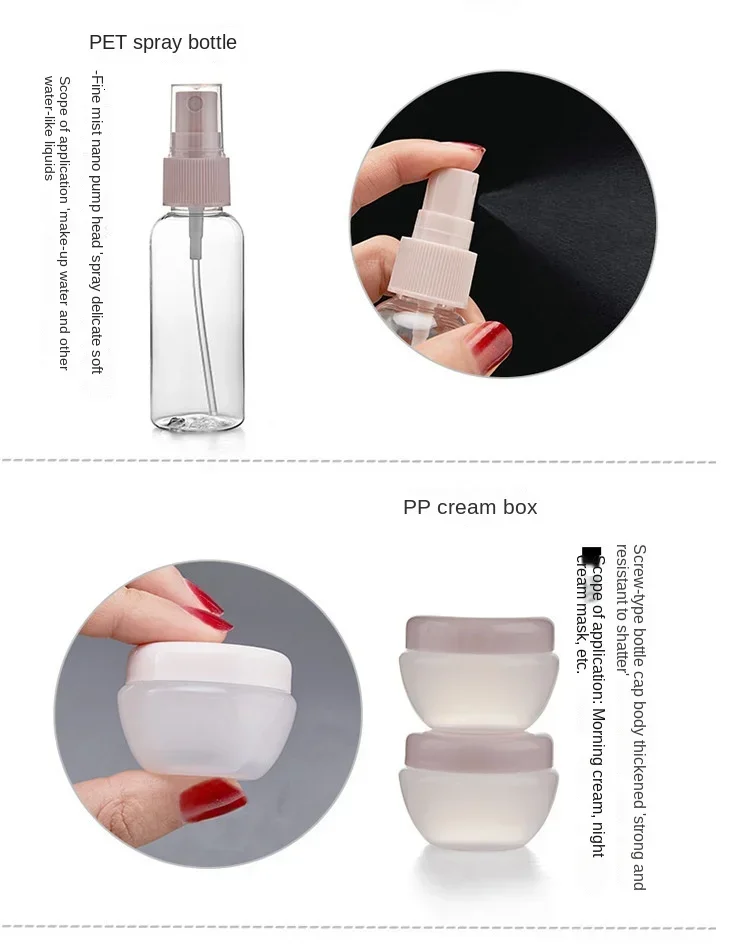 PET spray bottle

-Fine mist nano pump head 'spray delicate soft

Scope of application 'make-up water and other water-like liquids

PP cream box

Screw-type bottle cap body thickened 'strong and resistant to shatter'

Scope of application: Morning cream, night cream mask, etc.