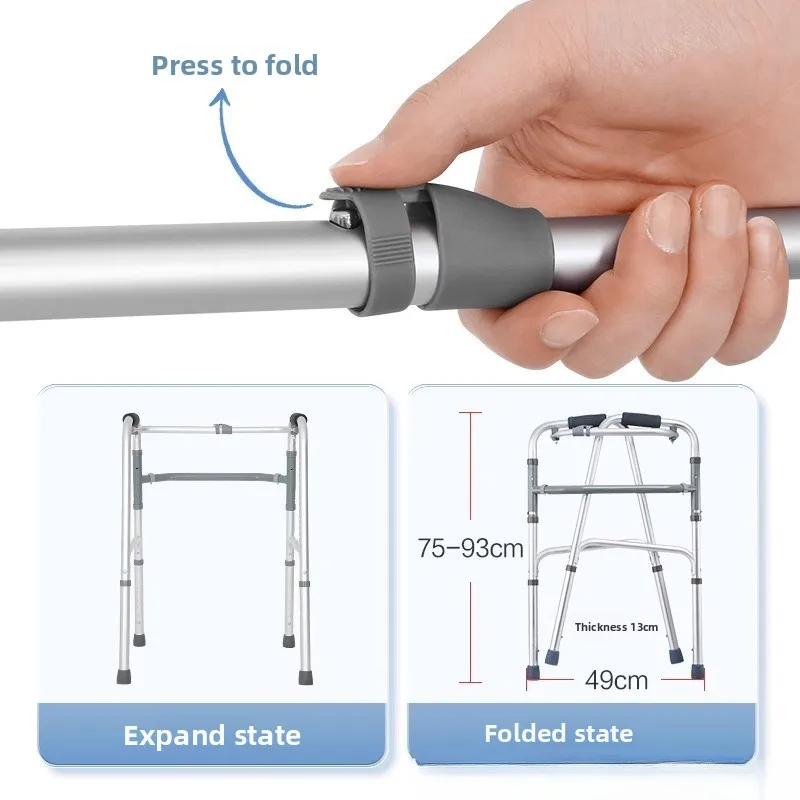 Press to fold

Expand state

75-93cm

Thickness 13cm

49cm

Folded state