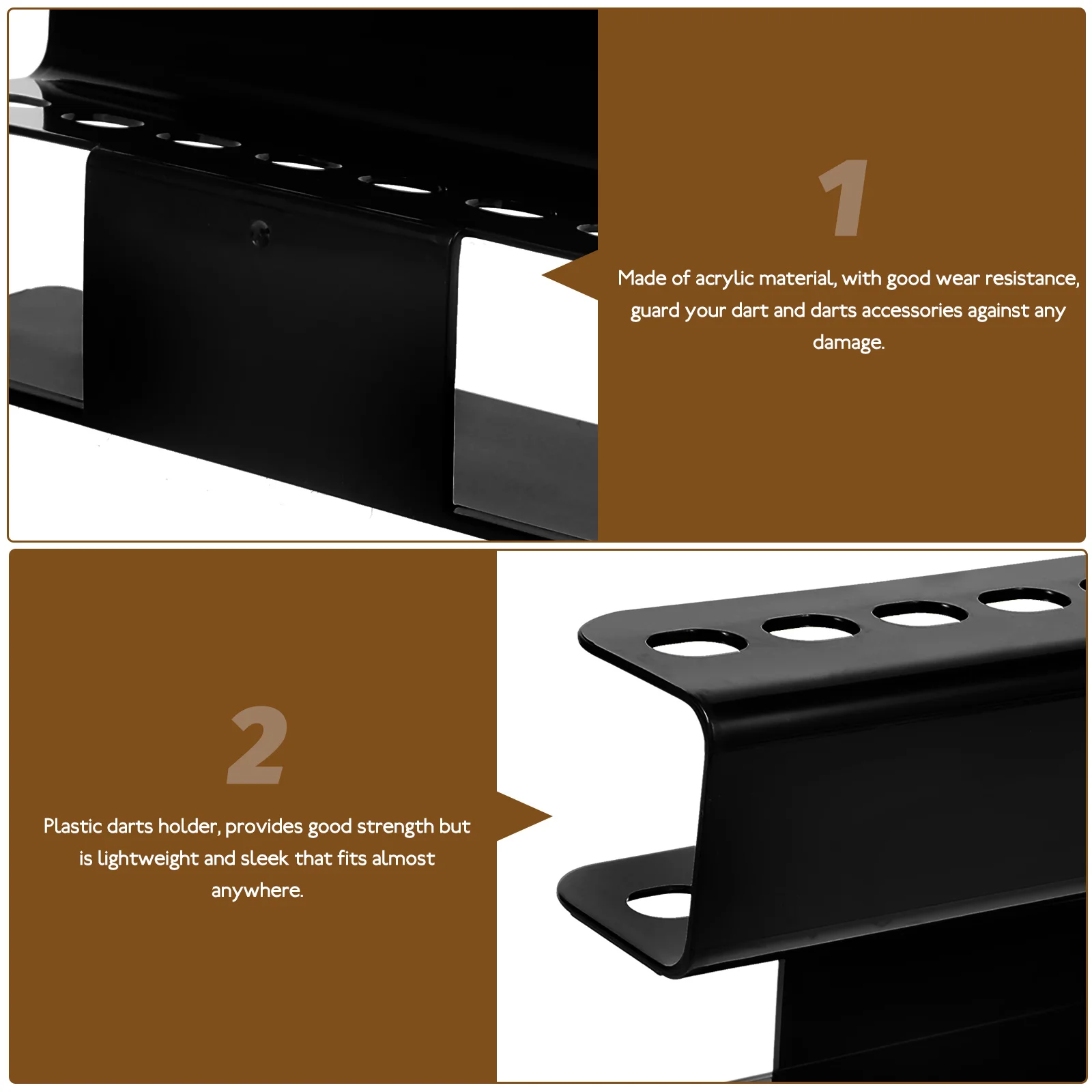 1

Made of acrylic material, with good wear resistance, guard your dart and darts accessories against any damage.

2

Plastic darts holder, provides good strength but is lightweight and sleek that fits almost anywhere.