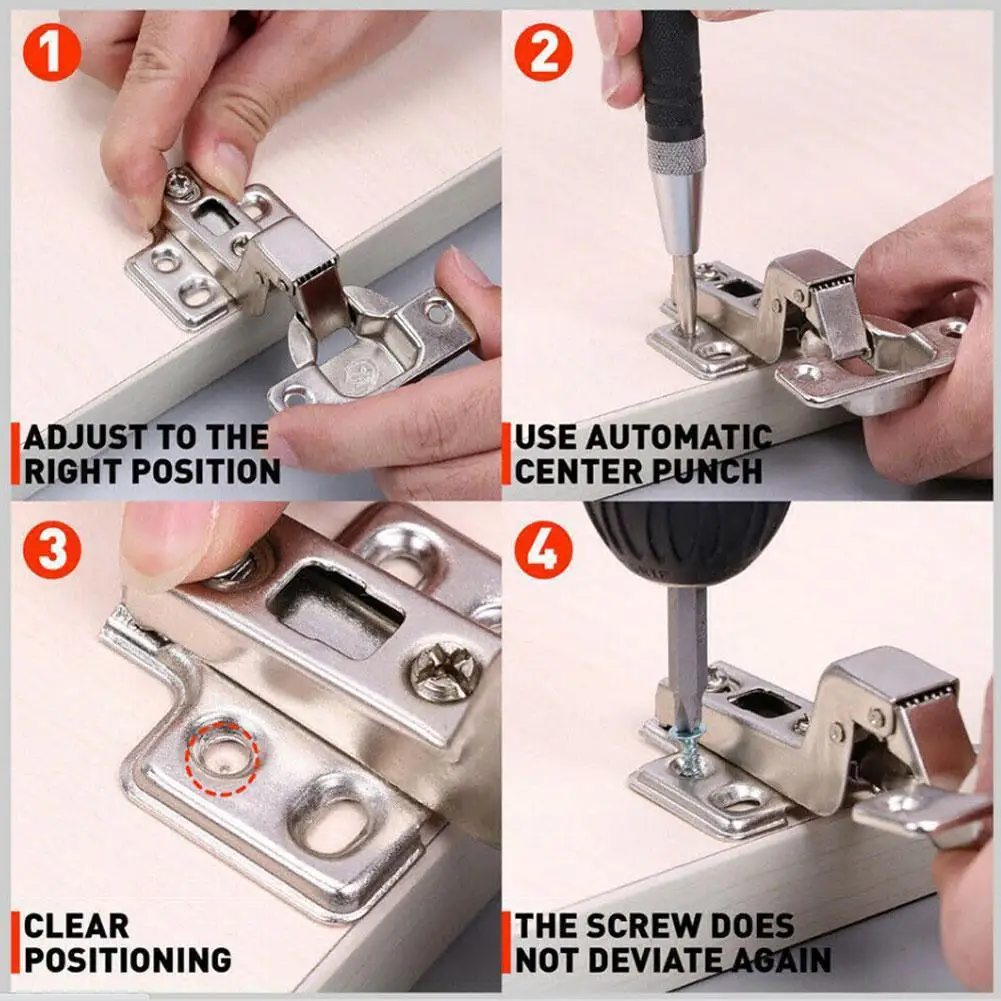 1

ADJUST TO THE RIGHT POSITION

2

USE AUTOMATIC CENTER PUNCH

3

CLEAR POSITIONING

4

THE SCREW DOES NOT DEVIATE AGAIN