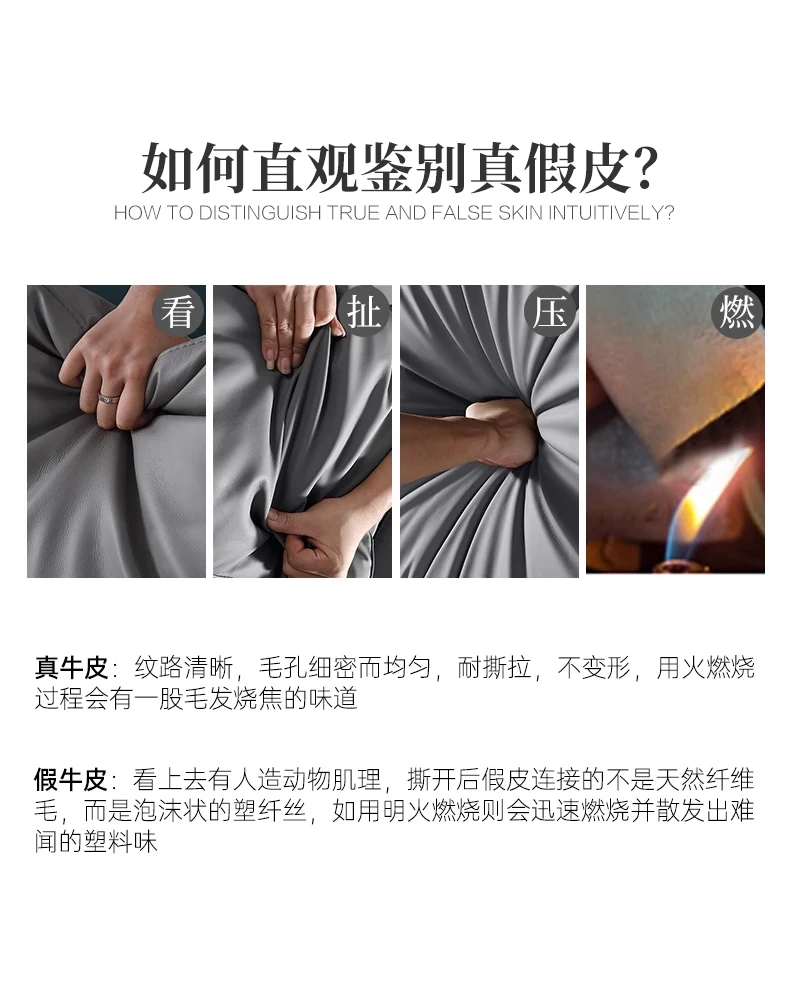 如何直观鉴别真假皮？
HOW TO DISTINGUISH TRUE AND FALSE SKIN INTUITIVELY?

看

扯

压

燃

真牛皮：纹路清晰，毛孔细密而均匀，耐撕拉，不变形，用火燃烧过程会有一股毛发烧焦的味道

假牛皮：看上去有人造动物肌理，撕开后假皮连接的不是天然纤维毛，而是泡沫状的塑纤丝，如用明火燃烧则会迅速燃烧并散发出难闻的塑料味