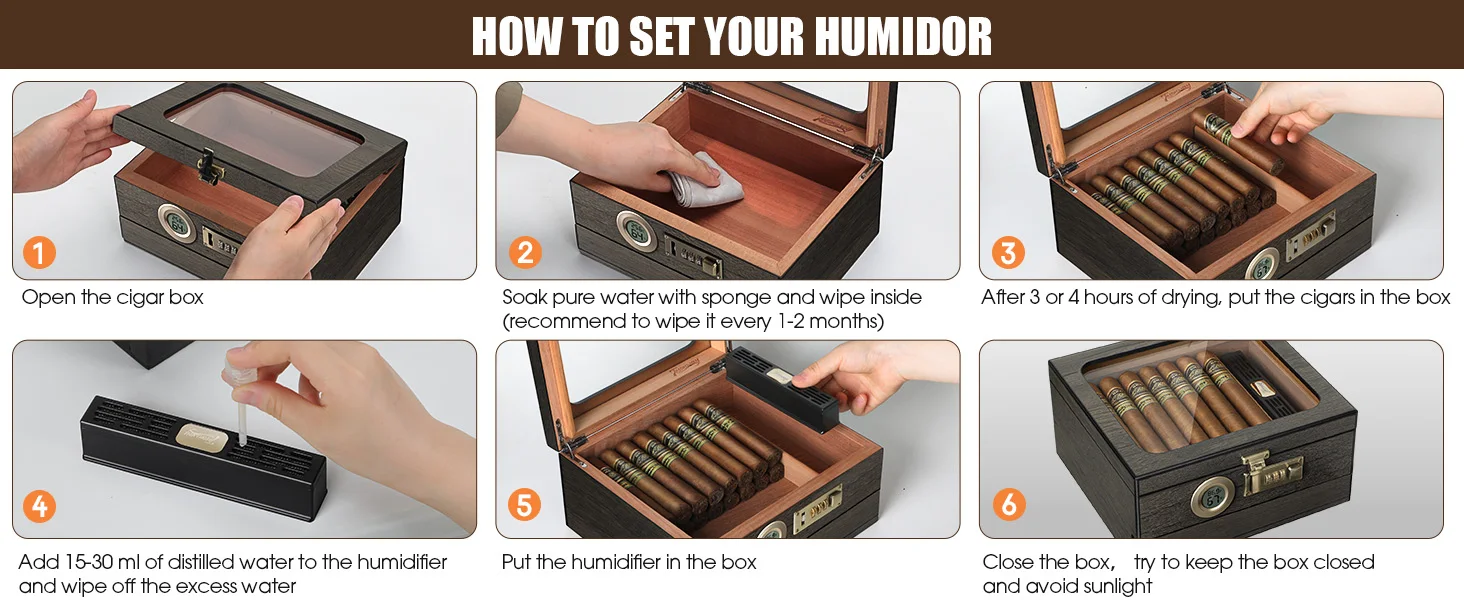 HOW TO SET YOUR HUMIDOR

1

Open the cigar box

2

Soak pure water with sponge and wipe inside (recommend to wipe it every 1-2 months)

3

After 3 or 4 hours of drying, put the cigars in the box

4

Add 15-30 ml of distilled water to the humidifier and wipe off the excess water

5

Put the humidifier in the box

6

Close the box， try to keep the box closed and avoid sunlight