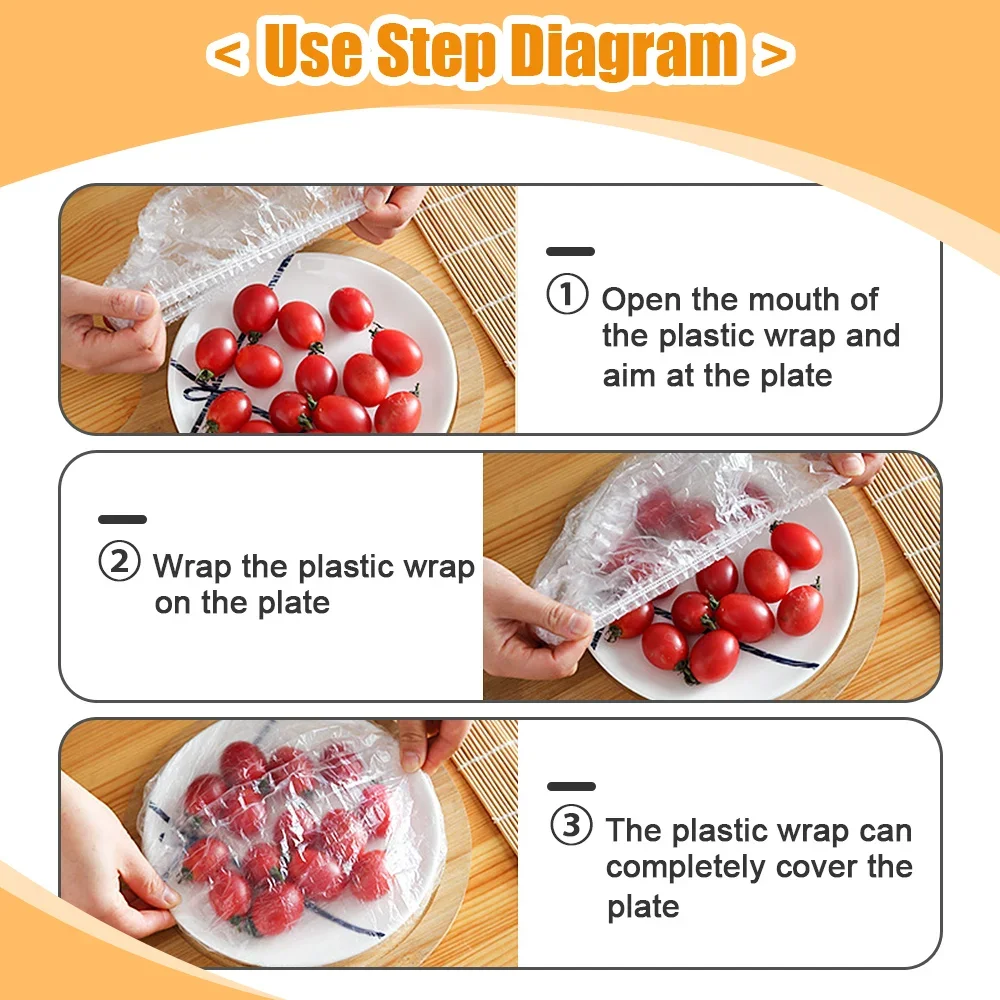 < Use Step Diagram >

① Open the mouth of the plastic wrap and aim at the plate

② Wrap the plastic wrap on the plate

③ The plastic wrap can completely cover the plate