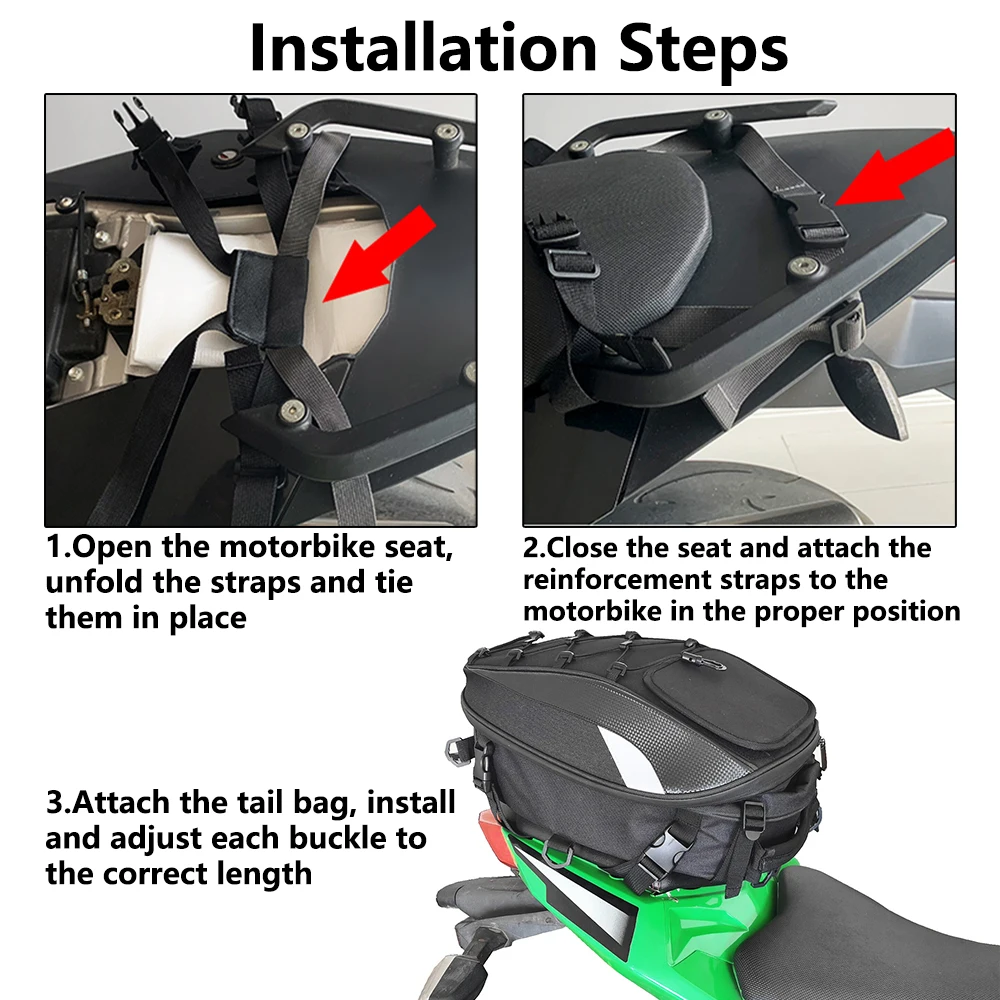 Installation Steps

1.Open the motorbike seat, unfold the straps and tie them in place

2.Close the seat and attach the reinforcement straps to the motorbike in the proper position

3.Attach the tail bag, install and adjust each buckle to the correct length