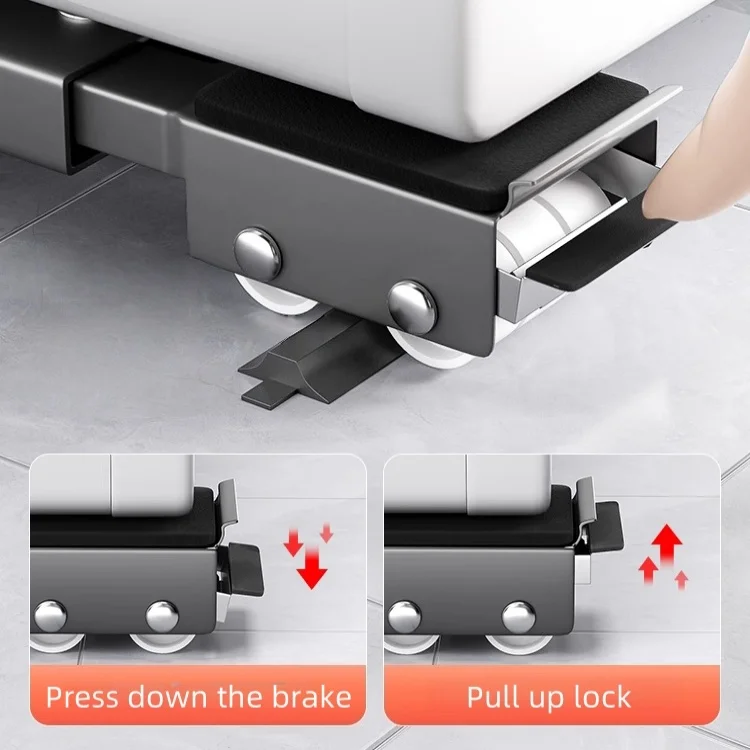 Press down the brake

Pull up lock