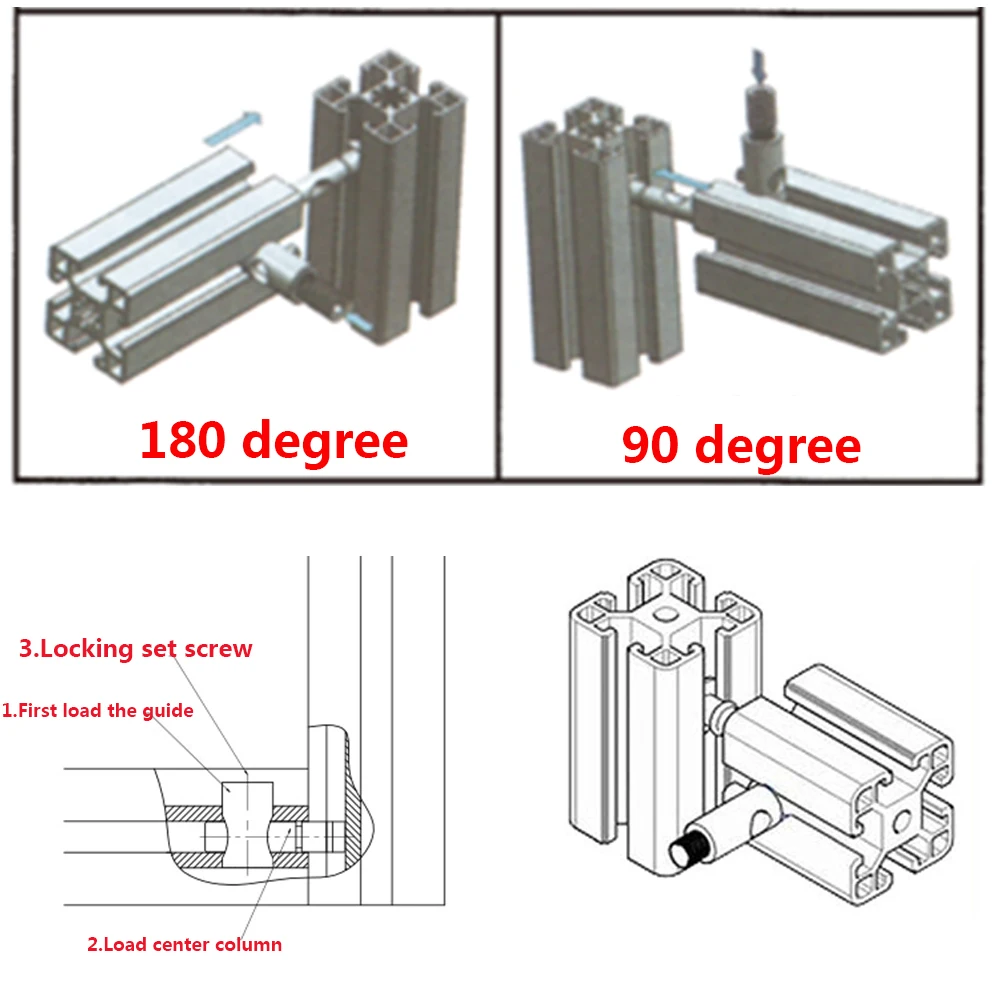 180 degree

90 degree

3.Locking set screw

1.First load the guide

2.Load center column