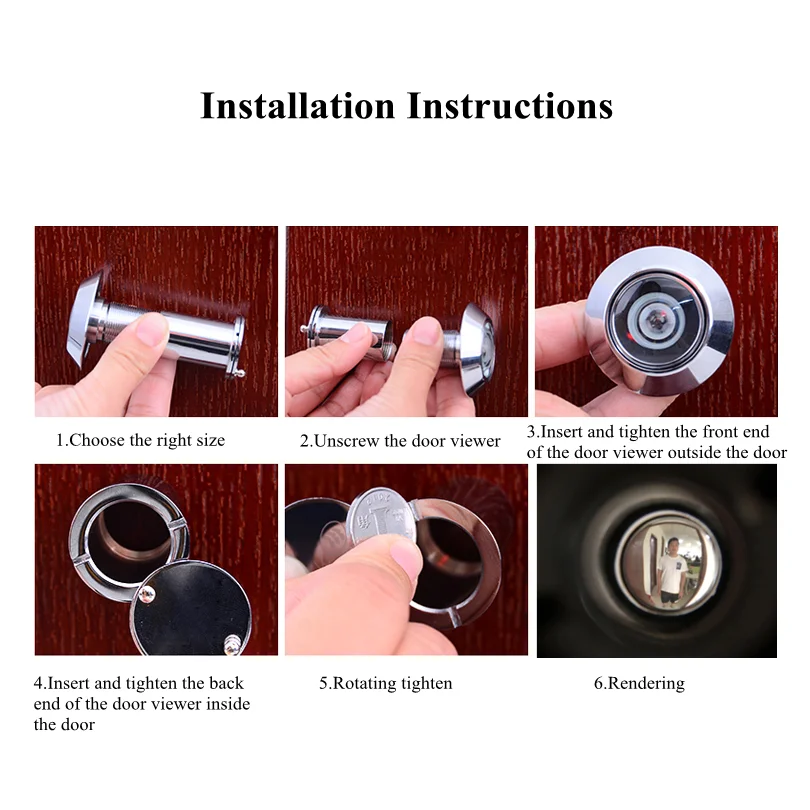 Installation Instructions

1.Choose the right size

2.Unscrew the door viewer

3.Insert and tighten the front end of the door viewer outside the door

4.Insert and tighten the back end of the door viewer inside the door

5.Rotating tighten

6.Rendering