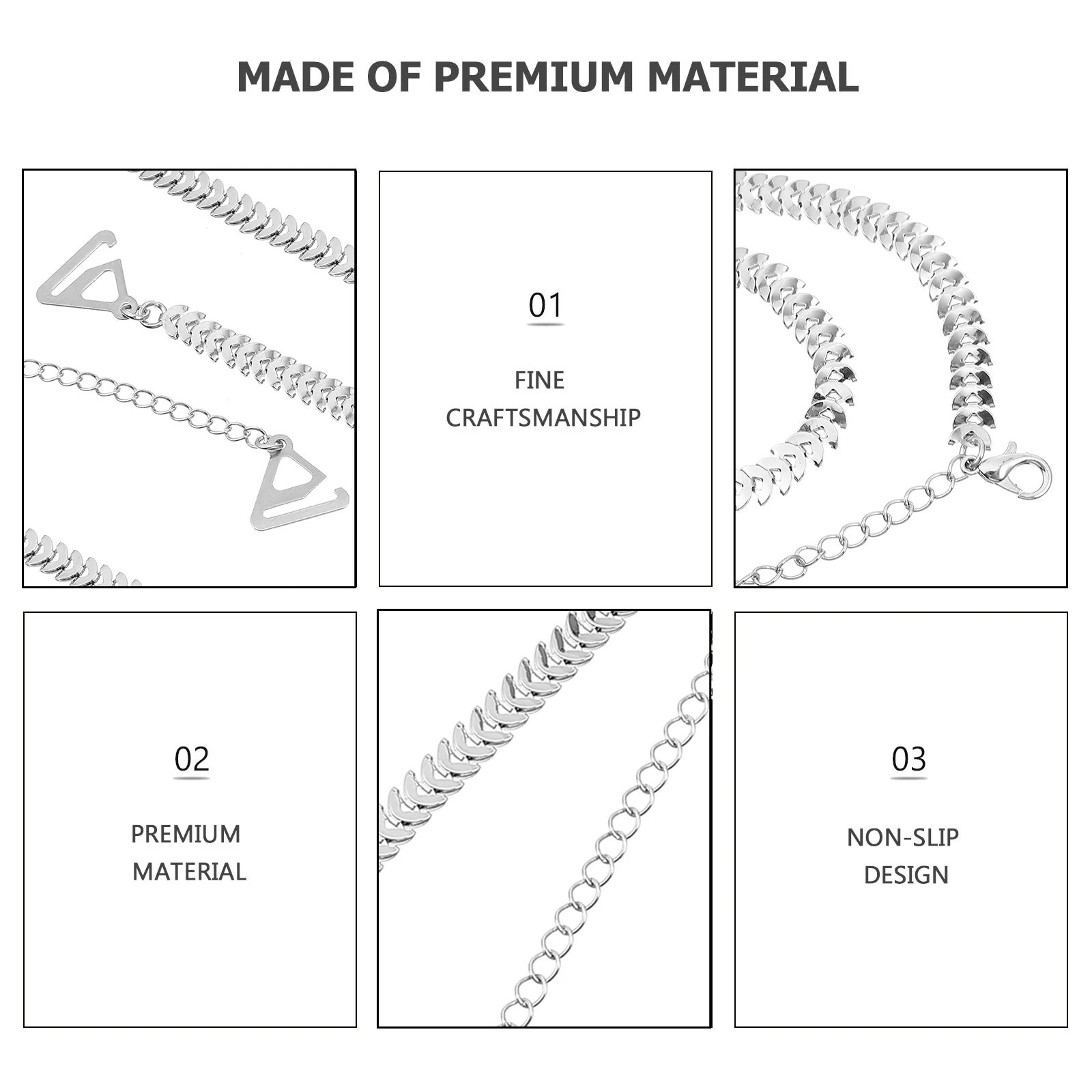 MADE OF PREMIUM MATERIAL

01

FINE CRAFTSMANSHIP

02

PREMIUM MATERIAL

03

NON-SLIP DESIGN