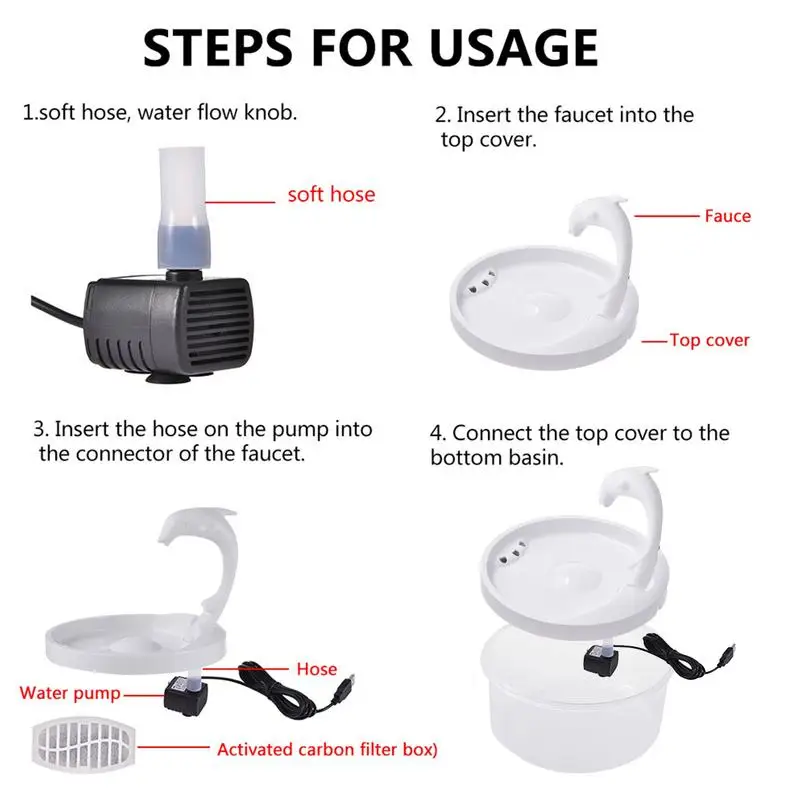 STEPS FOR USAGE

1.soft hose, water flow knob.

soft hose

2. Insert the faucet into the top cover.

Fauce

Top cover

3. Insert the hose on the pump into the connector of the faucet.

Hose

Water pump

Activated carbon filter box)

4. Connect the top cover to the bottom basin.