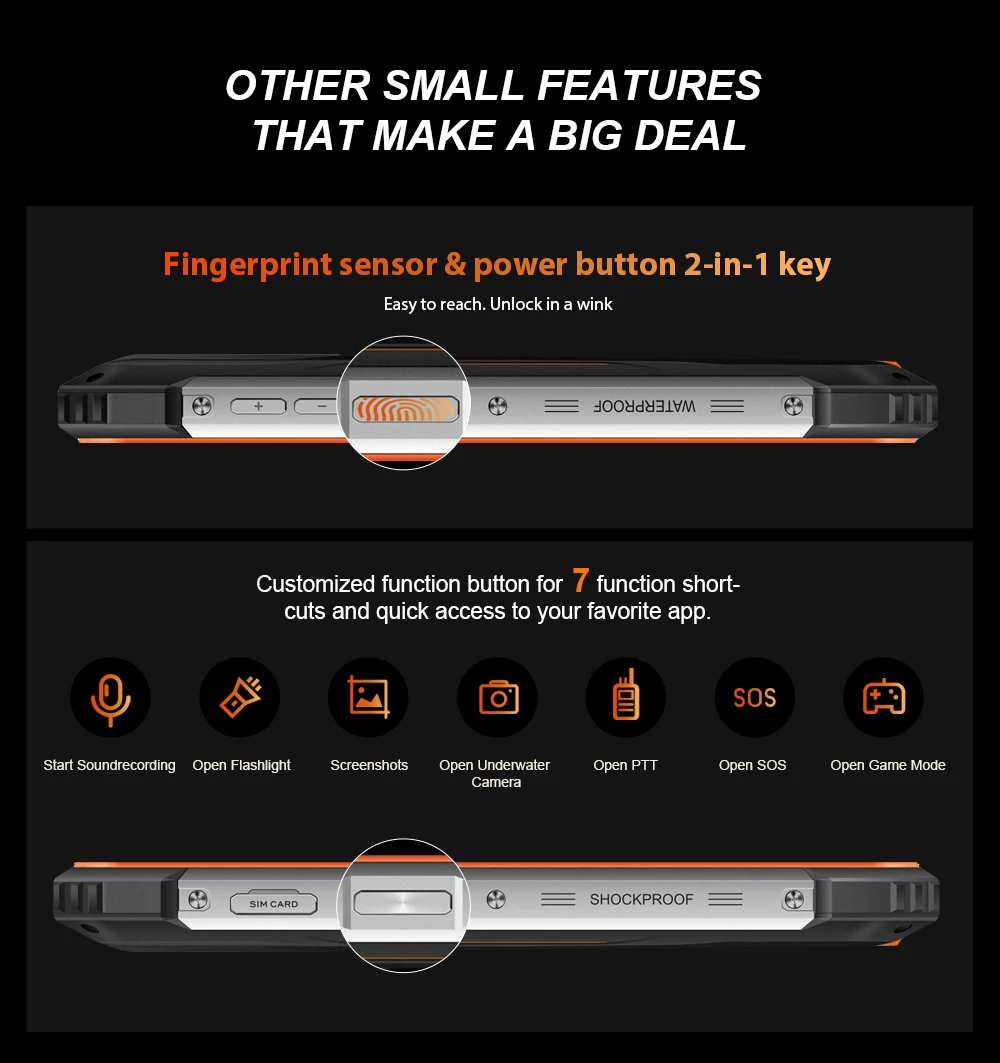 OTHER SMALL FEATURES THAT MAKE A BIG DEAL

Fingerprint sensor & power button 2-in-1 key

Easy to reach. Unlock in a wink

+ −

WATERPROOF

Customized function button for 7 function shortcuts and quick access to your favorite app.

SOS

Start Soundrecording

Open Flashlight

Screenshots

Open Underwater Camera

Open PTT

Open SOS

Open Game Mode

SIM CARD

SHOCKPROOF