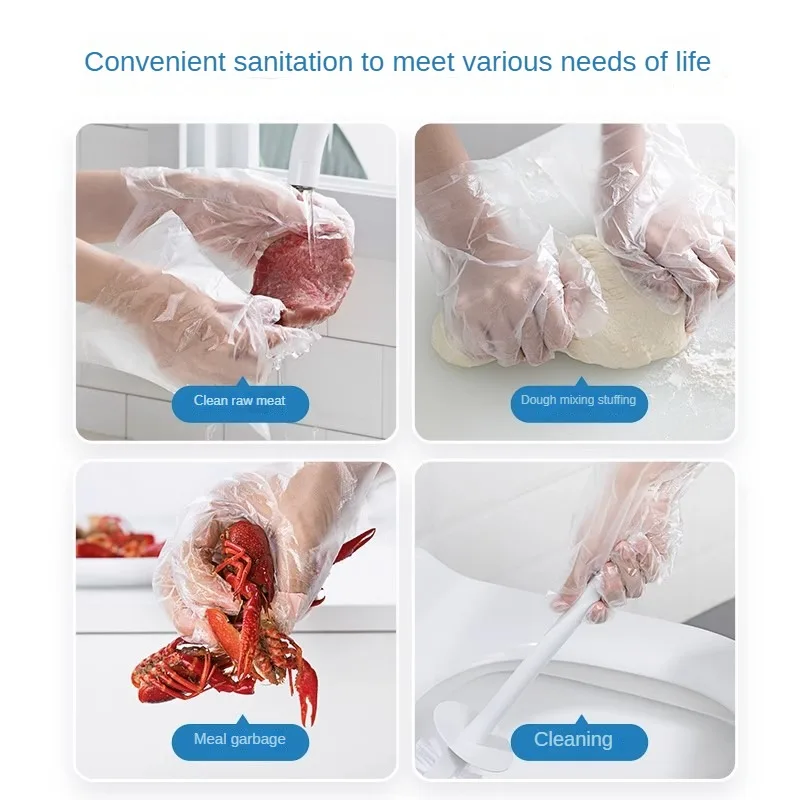 Convenient sanitation to meet various needs of life

Clean raw meat

Dough mixing stuffing

Meal garbage

Cleaning