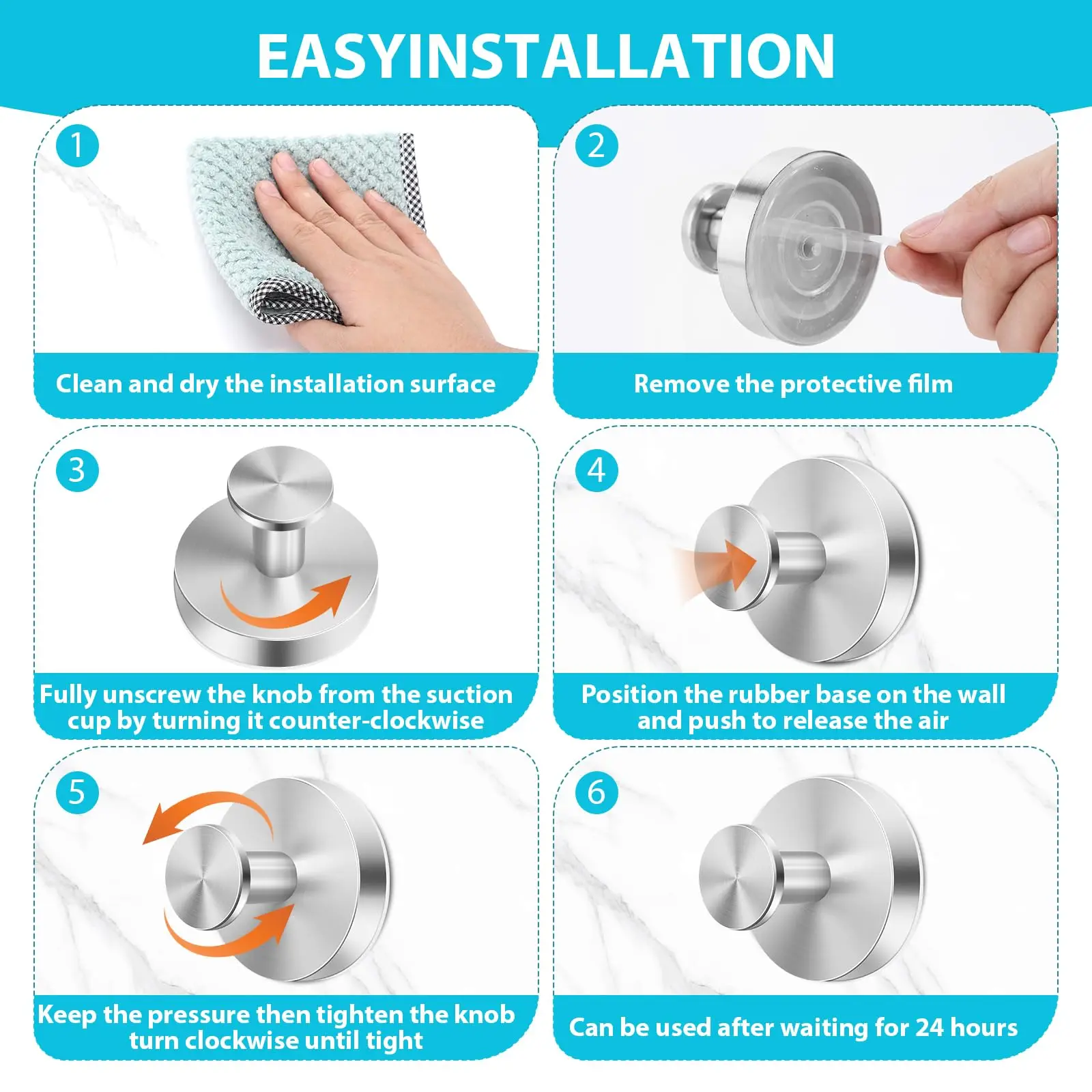 EASYINSTALLATION

1

Clean and dry the installation surface

2

Remove the protective film

3

Fully unscrew the knob from the suction cup by turning it counter-clockwise

4

Position the rubber base on the wall and push to release the air

5

Keep the pressure then tighten the knob turn clockwise until tight

6

Can be used after waiting for 24 hours