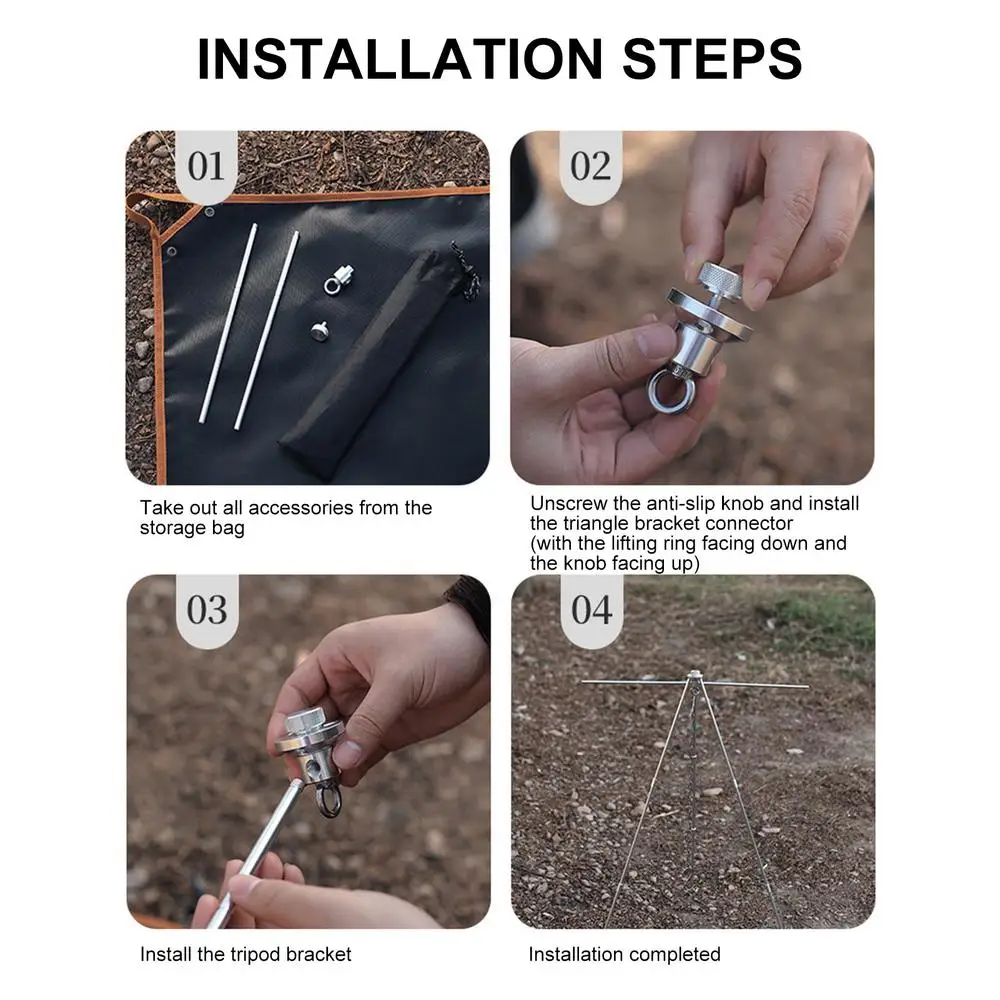 INSTALLATION STEPS

01

Take out all accessories from the storage bag

02

Unscrew the anti-slip knob and install the triangle bracket connector (with the lifting ring facing down and the knob facing up)

03

Install the tripod bracket

04

Installation completed