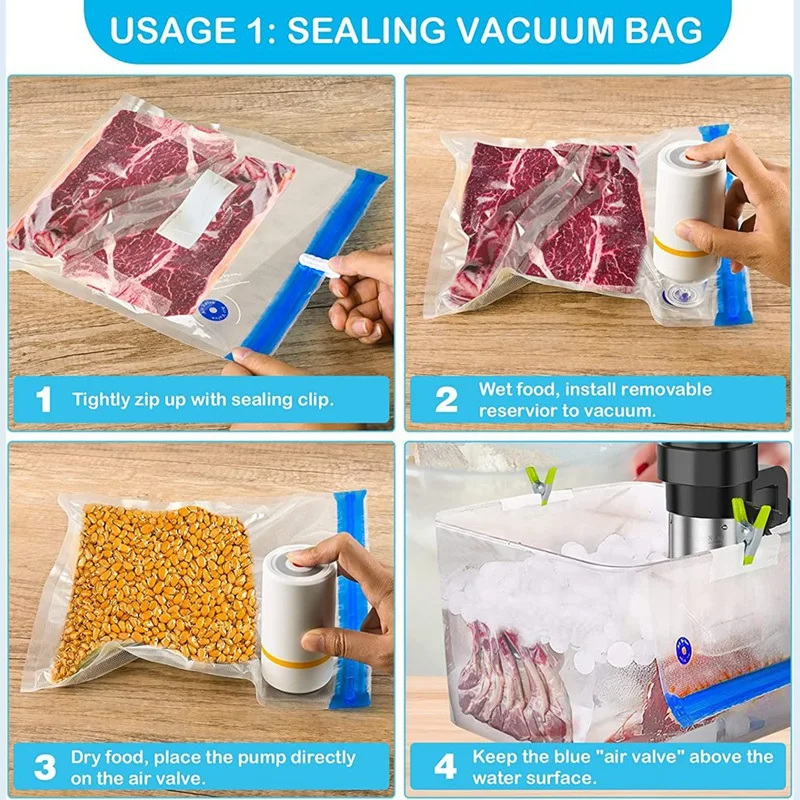 USAGE 1: SEALING VACUUM BAG

1 Tightly zip up with sealing clip.

2 Wet food, install removable reservior to vacuum.

3 Dry food, place the pump directly on the air valve.

4 Keep the blue "air valve" above the water surface.