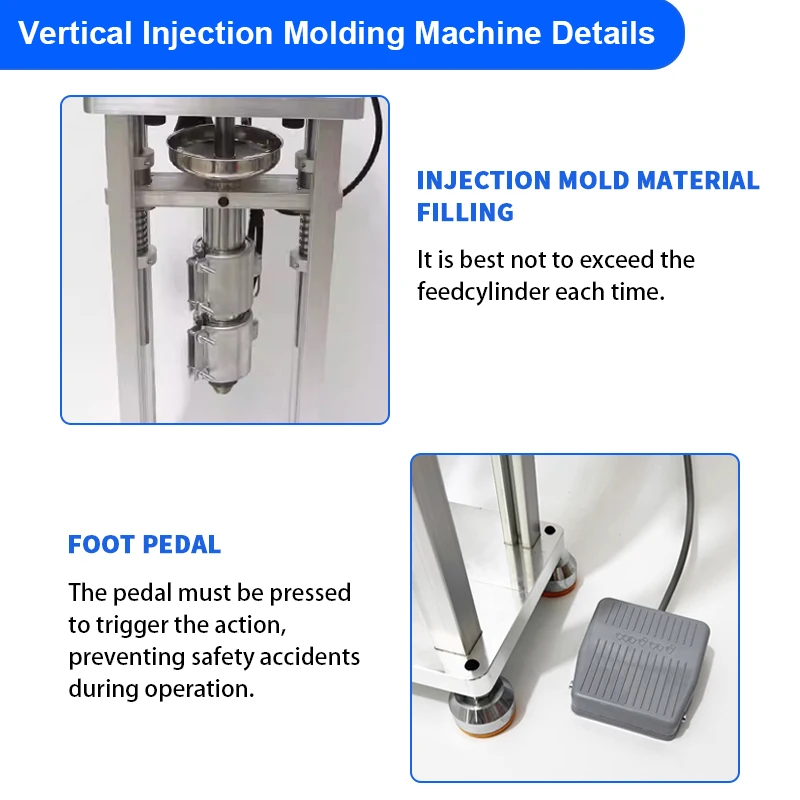 Vertical Injection Molding Machine Details

INJECTION MOLD MATERIAL FILLING

It is best not to exceed the feedcylinder each time.

FOOT PEDAL

The pedal must be pressed to trigger the action, preventing safety accidents during operation.