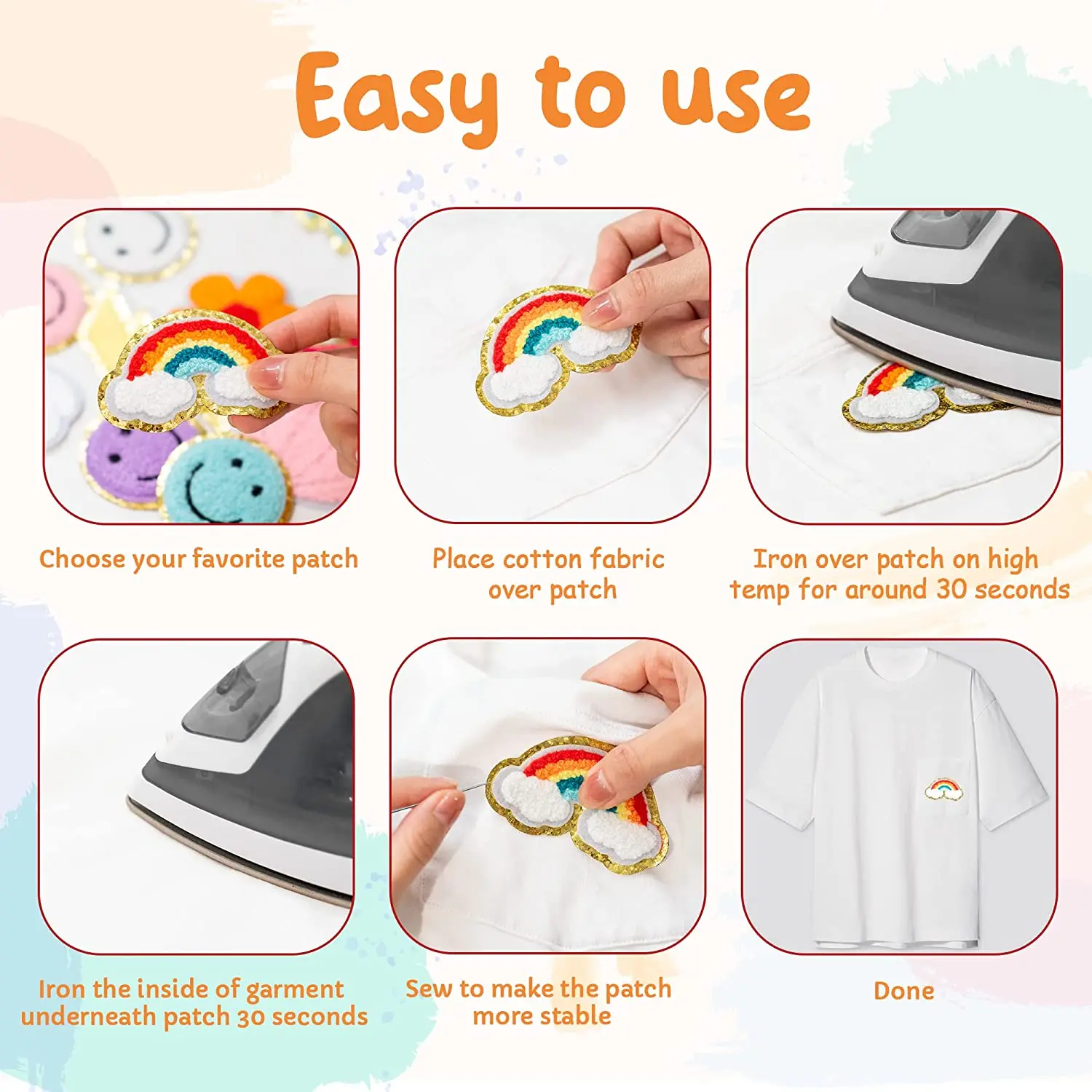 Easy to use

Choose your favorite patch

Place cotton fabric over patch

Iron over patch on high temp for around 30 seconds

Iron the inside of garment underneath patch 30 seconds

Sew to make the patch more stable

Done