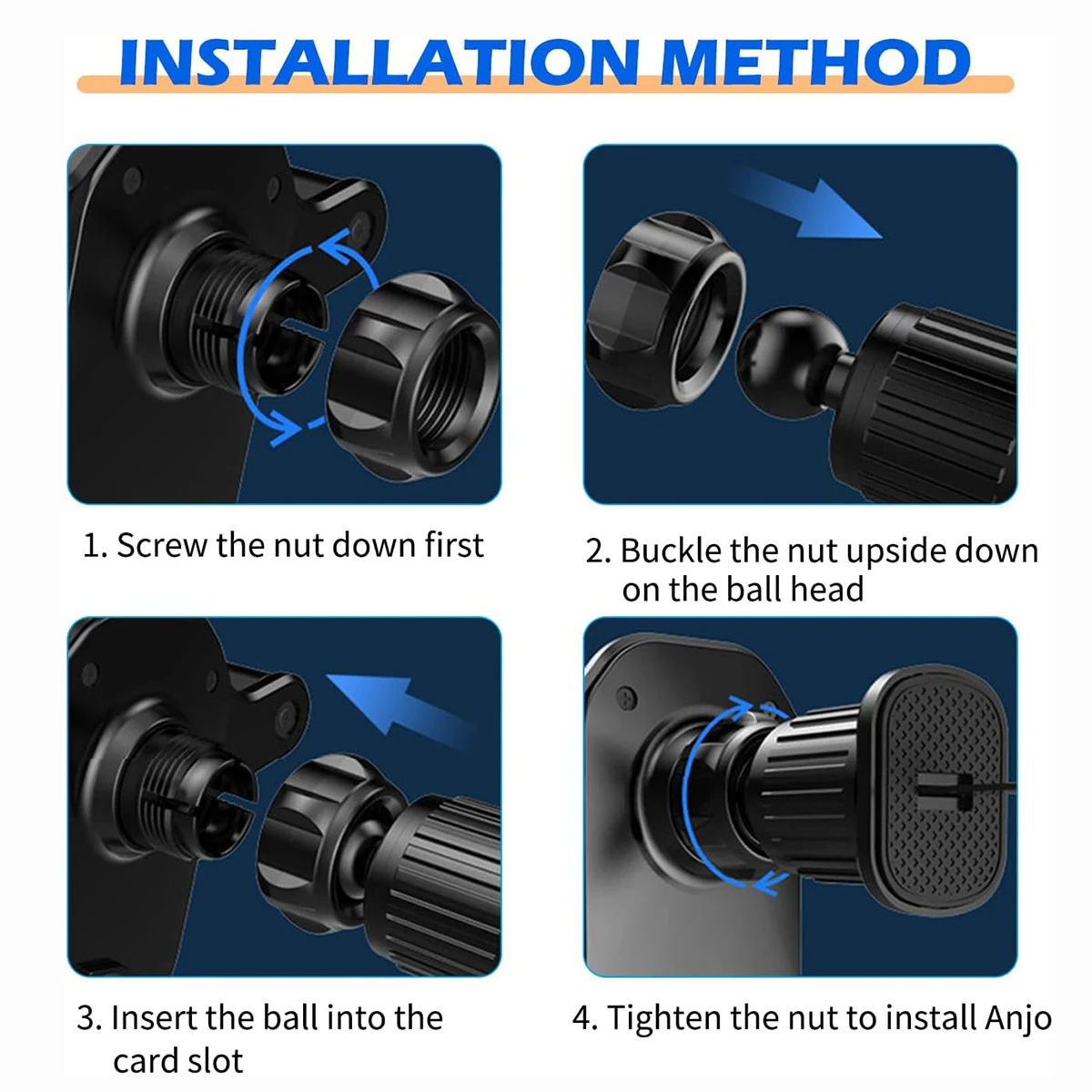 INSTALLATION METHOD

1. Screw the nut down first

2. Buckle the nut upside down on the ball head

3. Insert the ball into the card slot

4. Tighten the nut to install Anjo