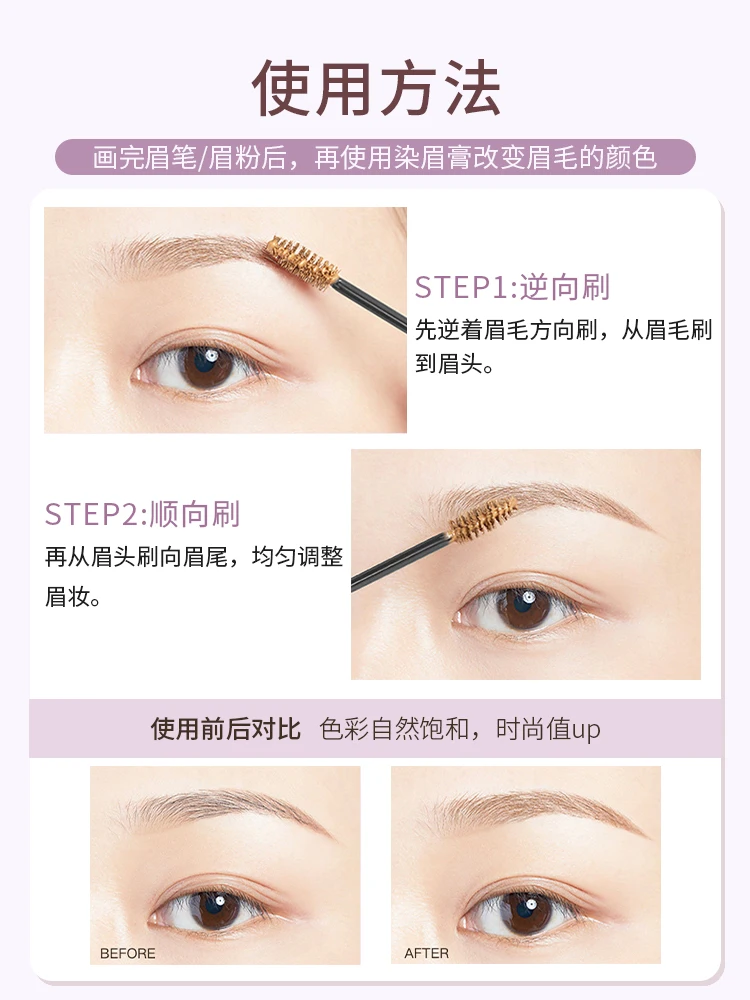 使用方法

画完眉笔/眉粉后，再使用染眉膏改变眉毛的颜色

STEP1:逆向刷
先逆着眉毛方向刷，从眉毛刷到眉头。

STEP2:顺向刷
再从眉头刷向眉尾，均匀调整眉妆。

使用前后对比 色彩自然饱和，时尚值up

BEFORE

AFTER