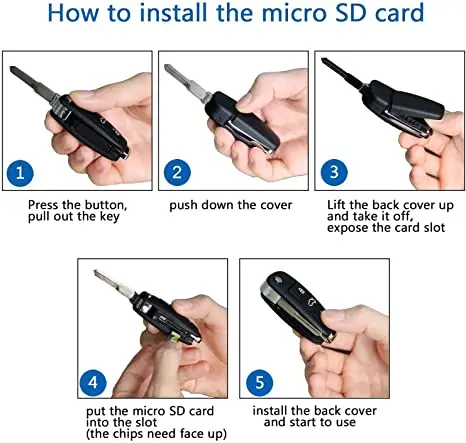 How to install the micro SD card

1

Press the button, pull out the key

2

push down the cover

3

Lift the back cover up and take it off, expose the card slot

4

put the micro SD card into the slot (the chips need face up)

5

install the back cover and start to use