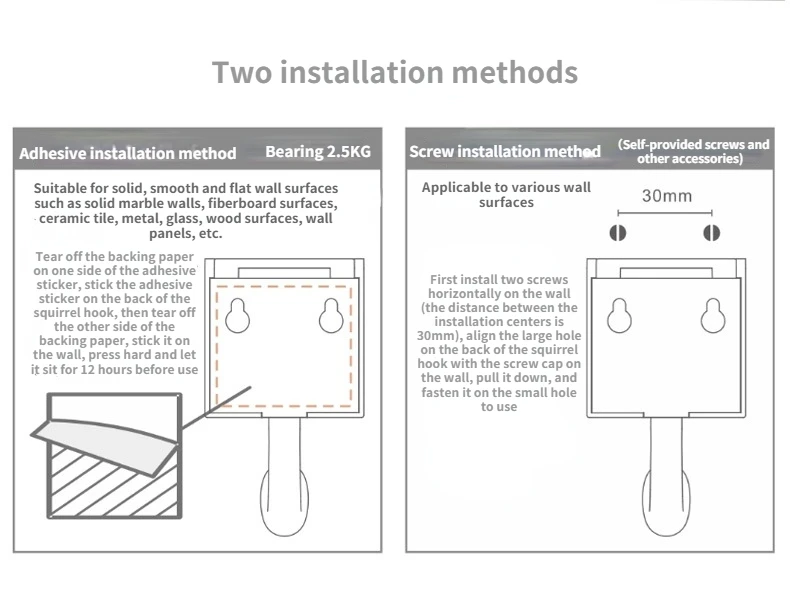 Two installation methods

Adhesive installation method

Bearing 2.5KG

Suitable for solid, smooth and flat wall surfaces such as solid marble walls, fiberboard surfaces, ceramic tile, metal, glass, wood surfaces, wall panels, etc.

Tear off the backing paper on one side of the adhesive sticker, stick the adhesive sticker on the back of the squirrel hook, then tear off the other side of the backing paper, stick it on the wall, press hard and let it sit for 12 hours before use

Screw installation method

(Self-provided screws and other accessories)

Applicable to various wall surfaces

30mm

First install two screws horizontally on the wall (the distance between the installation centers is 30mm), align the large hole on the back of the squirrel hook with the screw cap on the wall, pull it down, and fasten it on the small hole to use