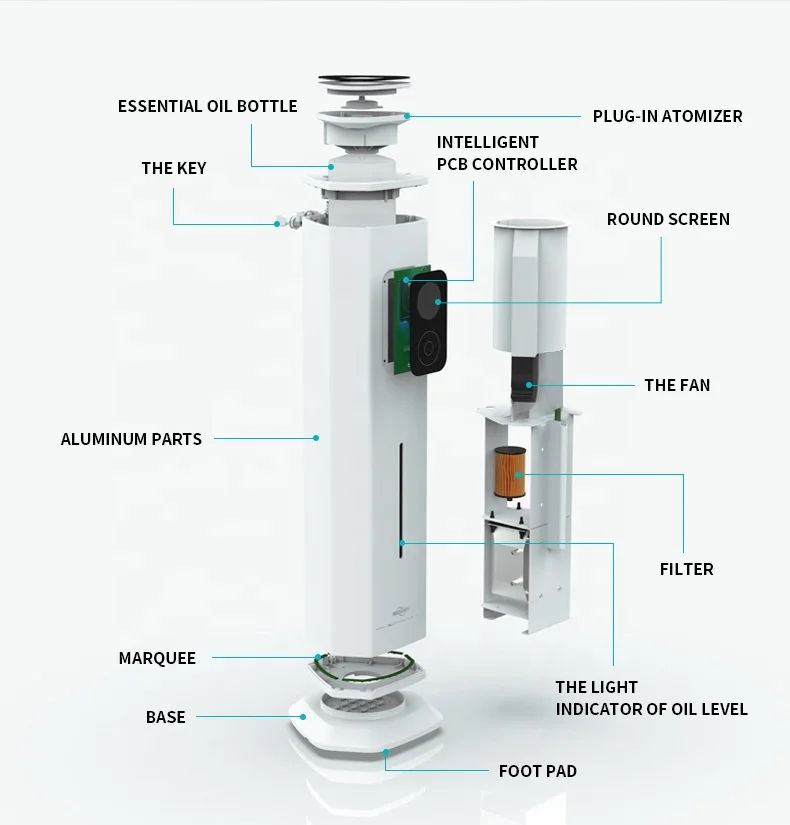 ESSENTIAL OIL BOTTLE

PLUG-IN ATOMIZER

INTELLIGENT PCB CONTROLLER

THE KEY

ROUND SCREEN

THE FAN

ALUMINUM PARTS

FILTER

MARQUEE

THE LIGHT INDICATOR OF OIL LEVEL

BASE

FOOT PAD