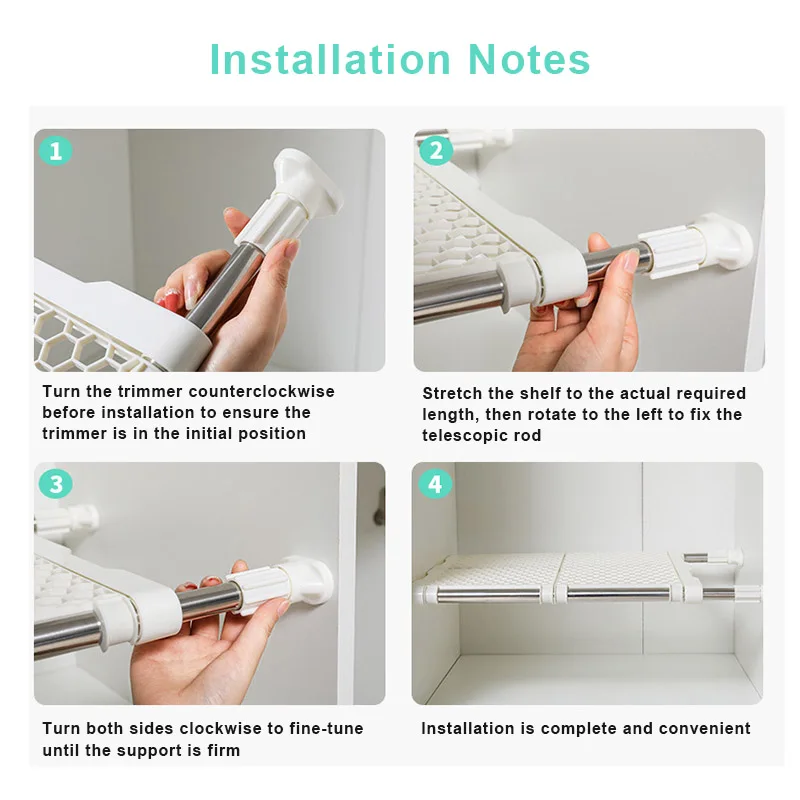 Installation Notes

1

Turn the trimmer counterclockwise before installation to ensure the trimmer is in the initial position

2

Stretch the shelf to the actual required length, then rotate to the left to fix the telescopic rod

3

Turn both sides clockwise to fine-tune until the support is firm

4

Installation is complete and convenient