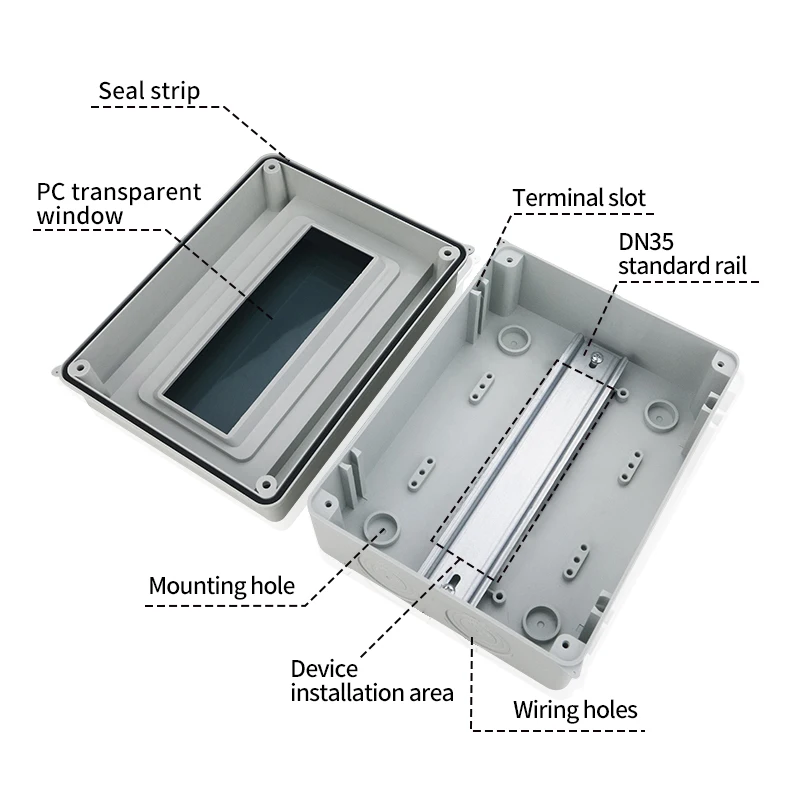 Seal strip

PC transparent window

Terminal slot

DN35 standard rail

Mounting hole

Device installation area

Wiring holes