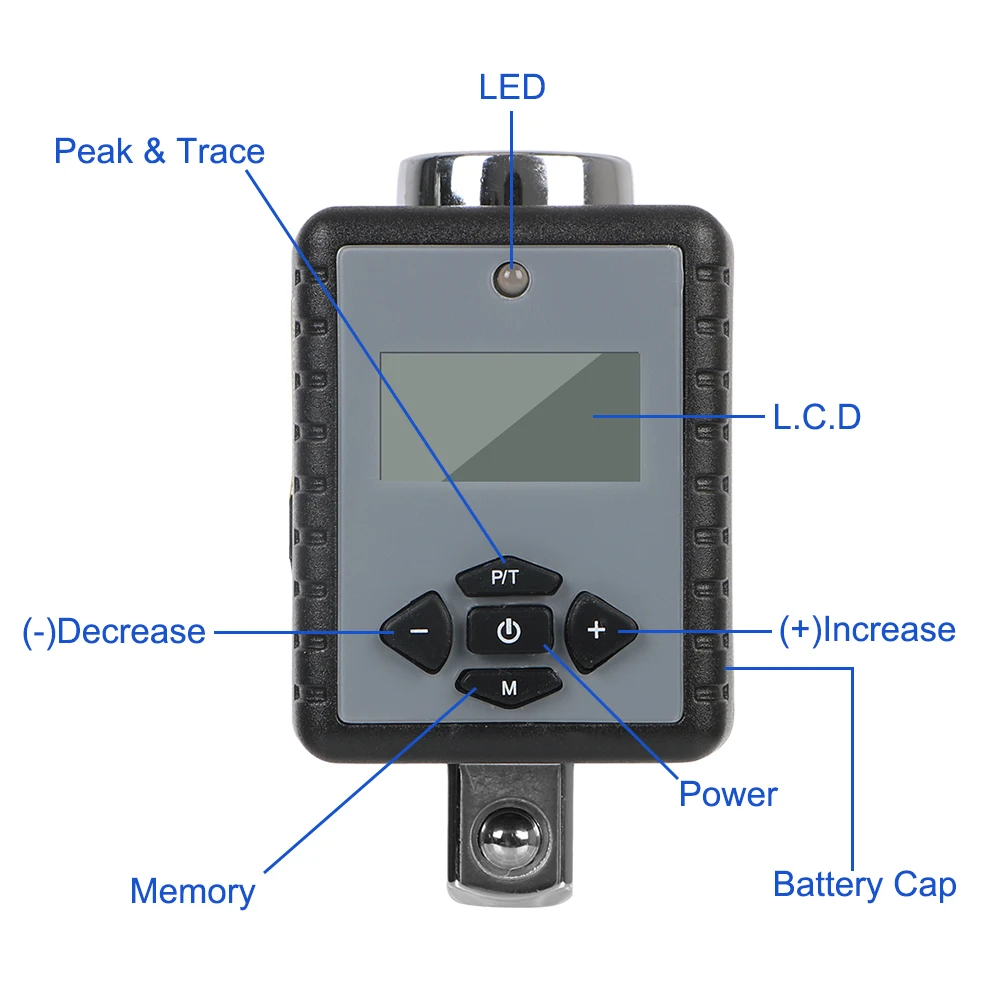 LED

Peak & Trace

L.C.D

P/T

(-)Decrease

−

+

(+)Increase

M

Power

Memory

Battery Cap