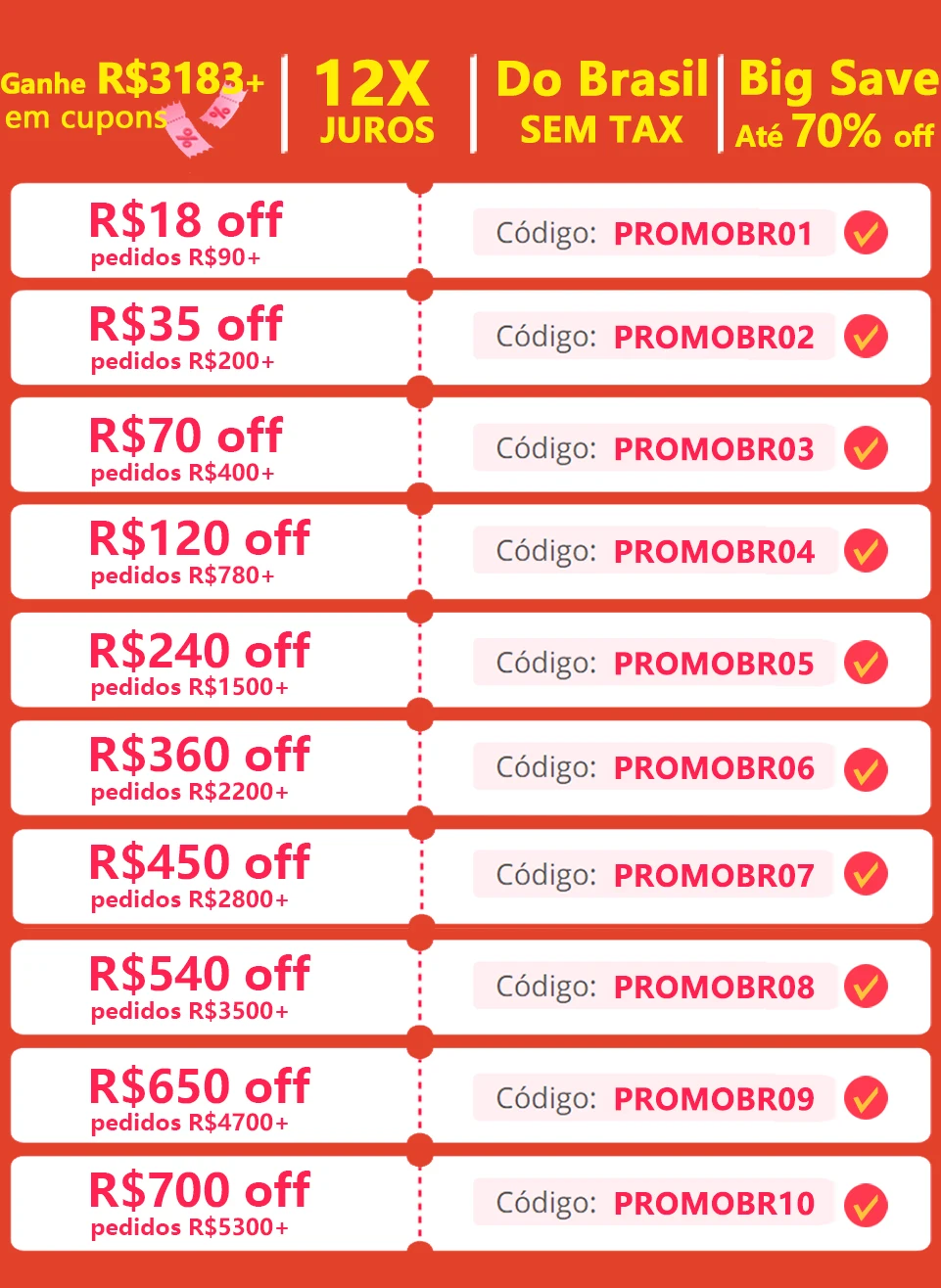 Ganhe R$3183+
em cupons

12X
JUROS

Do Brasil
SEM TAX

Big Save
Até 70% off

R$18 off
pedidos R$90+
Código: PROMOBR01

R$35 off
pedidos R$200+
Código: PROMOBR02

R$70 off
pedidos R$400+
Código: PROMOBR03

R$120 off
pedidos R$780+
Código: PROMOBR04

R$240 off
pedidos R$1500+
Código: PROMOBR05

R$360 off
pedidos R$2200+
Código: PROMOBR06

R$450 off
pedidos R$2800+
Código: PROMOBR07

R$540 off
pedidos R$3500+
Código: PROMOBR08

R$650 off
pedidos R$4700+
Código: PROMOBR09

R$700 off
pedidos R$5300+
Código: PROMOBR10