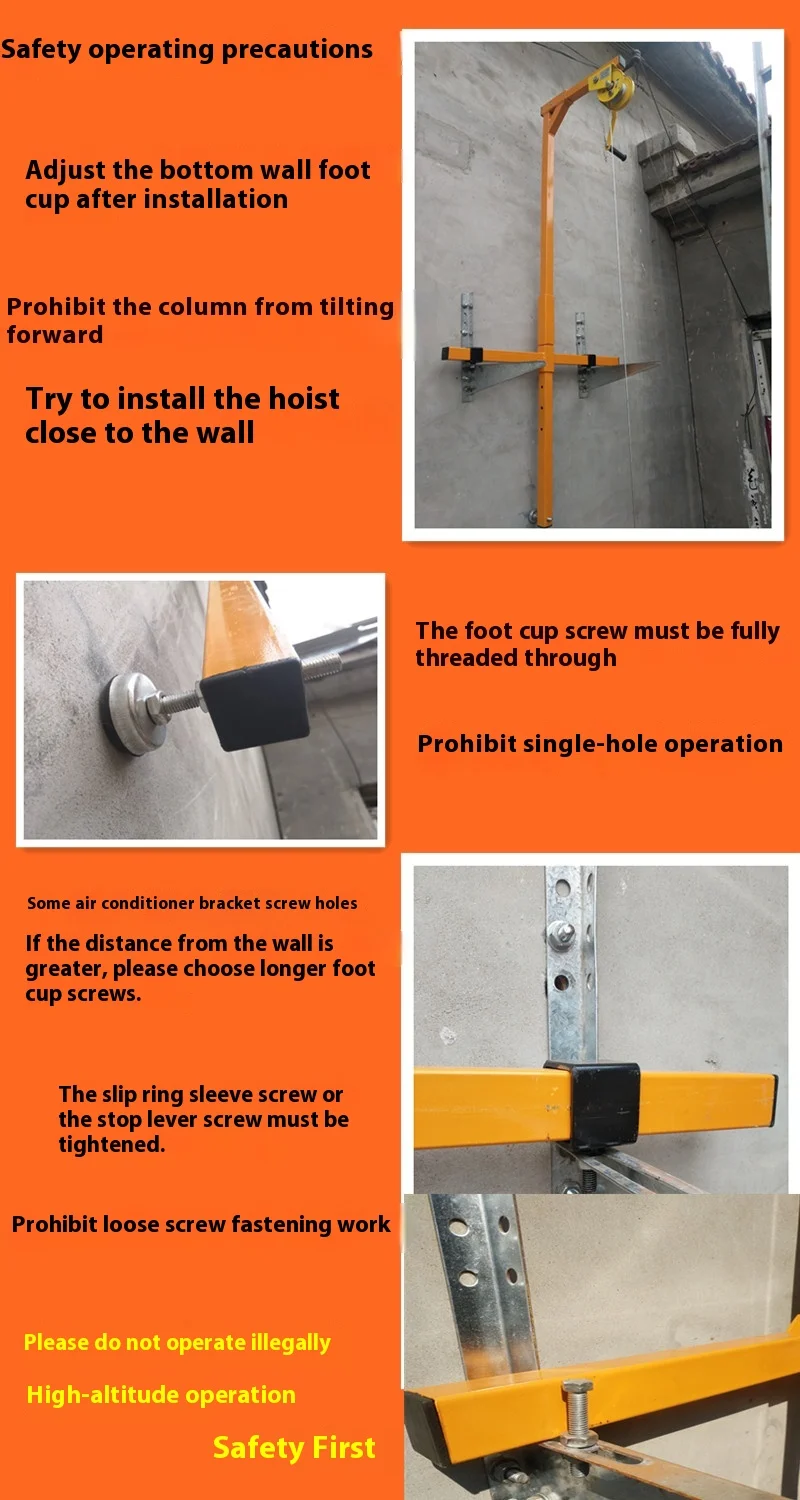 Safety operating precautions

Adjust the bottom wall foot cup after installation

Prohibit the column from tilting forward

Try to install the hoist close to the wall

The foot cup screw must be fully threaded through

Prohibit single-hole operation

Some air conditioner bracket screw holes

If the distance from the wall is greater, please choose longer foot cup screws.

The slip ring sleeve screw or the stop lever screw must be tightened.

Prohibit loose screw fastening work

Please do not operate illegally

High-altitude operation

Safety First