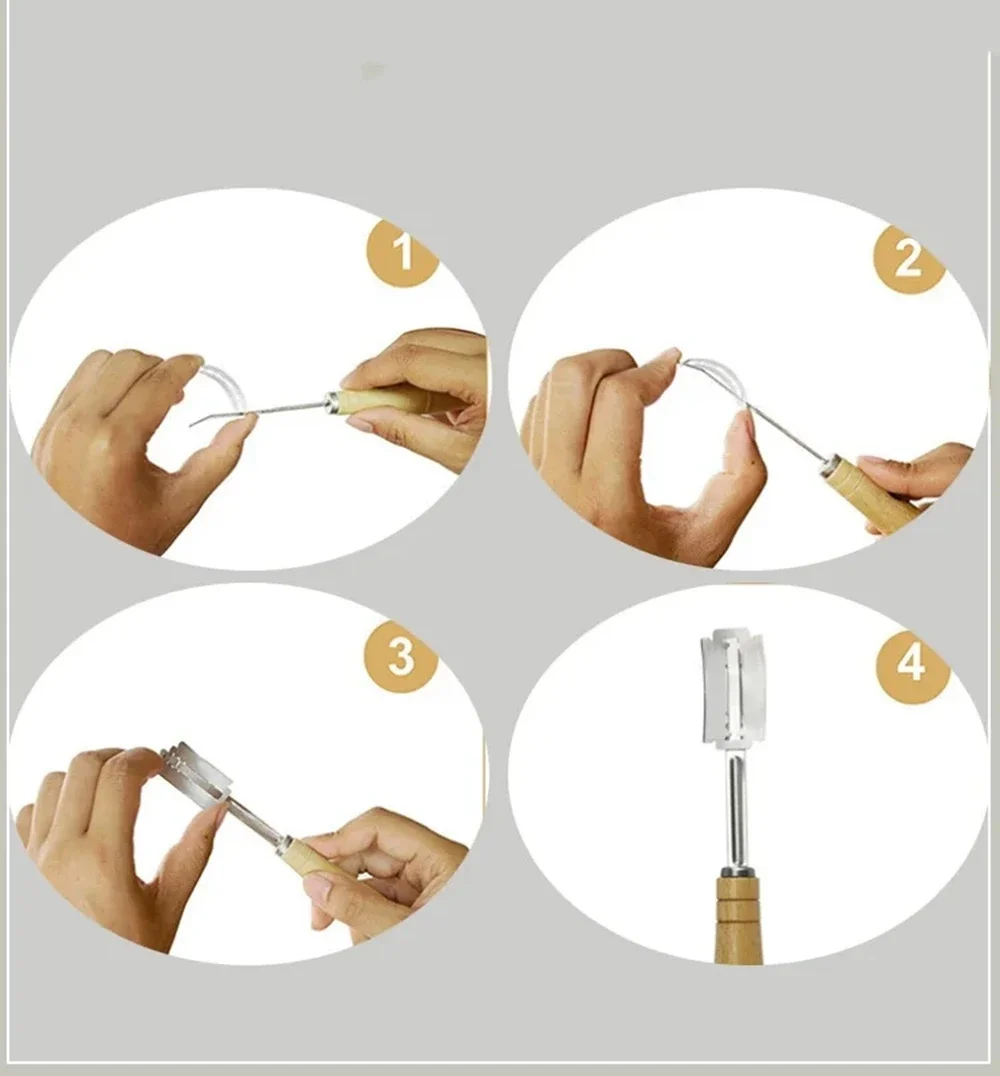 1
2
3
4