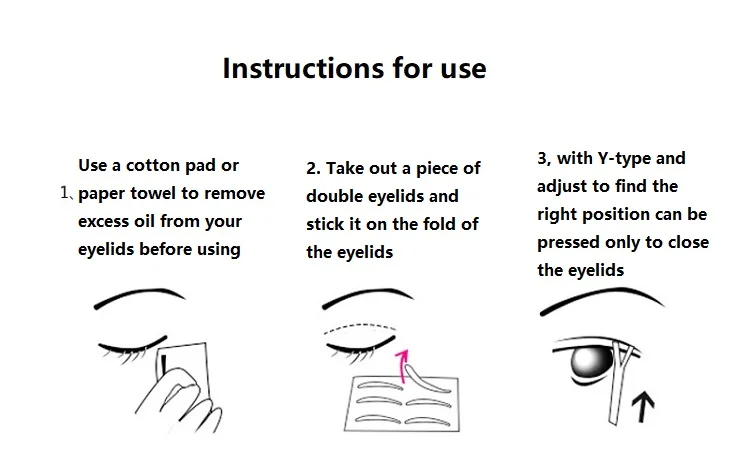 Instructions for use

1、Use a cotton pad or paper towel to remove excess oil from your eyelids before using

2. Take out a piece of double eyelids and stick it on the fold of the eyelids

3, with Y-type and adjust to find the right position can be pressed only to close the eyelids