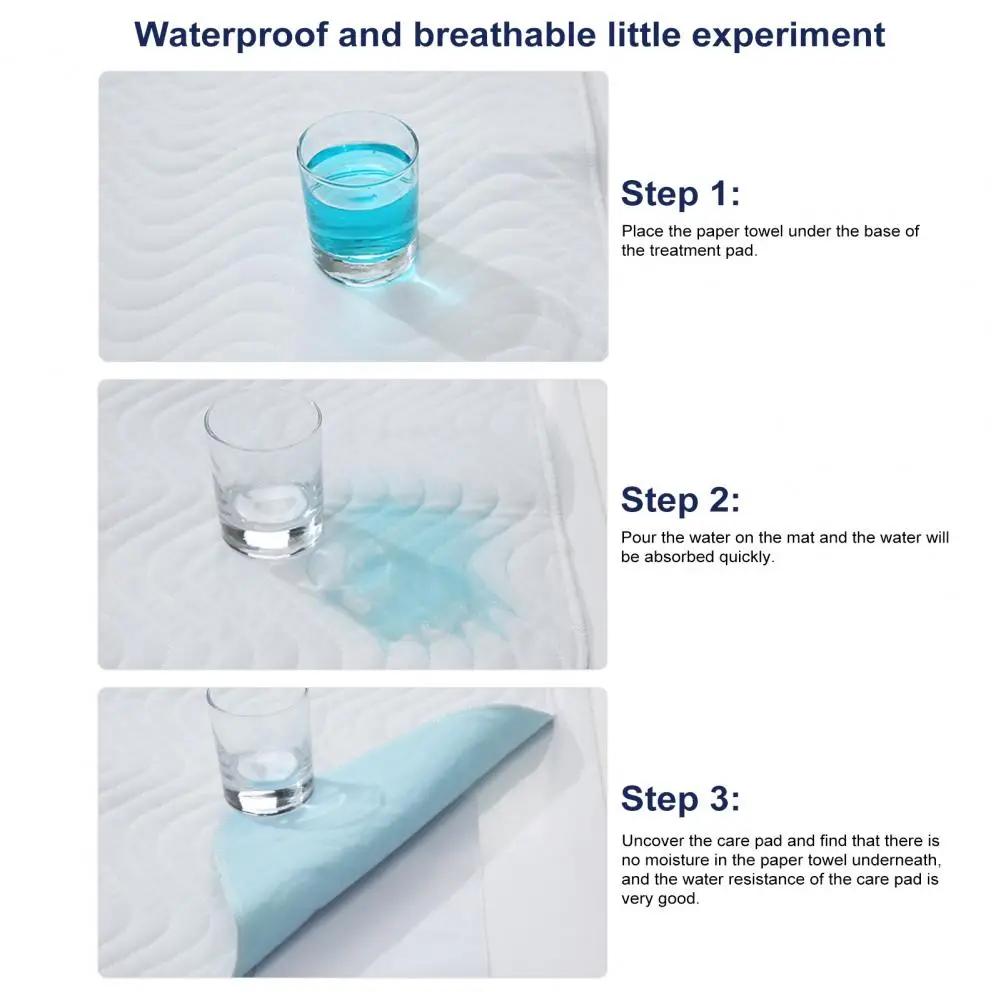 Waterproof and breathable little experiment

Step 1:

Place the paper towel under the base of the treatment pad.

Step 2:

Pour the water on the mat and the water will be absorbed quickly.

Step 3:

Uncover the care pad and find that there is no moisture in the paper towel underneath, and the water resistance of the care pad is very good.