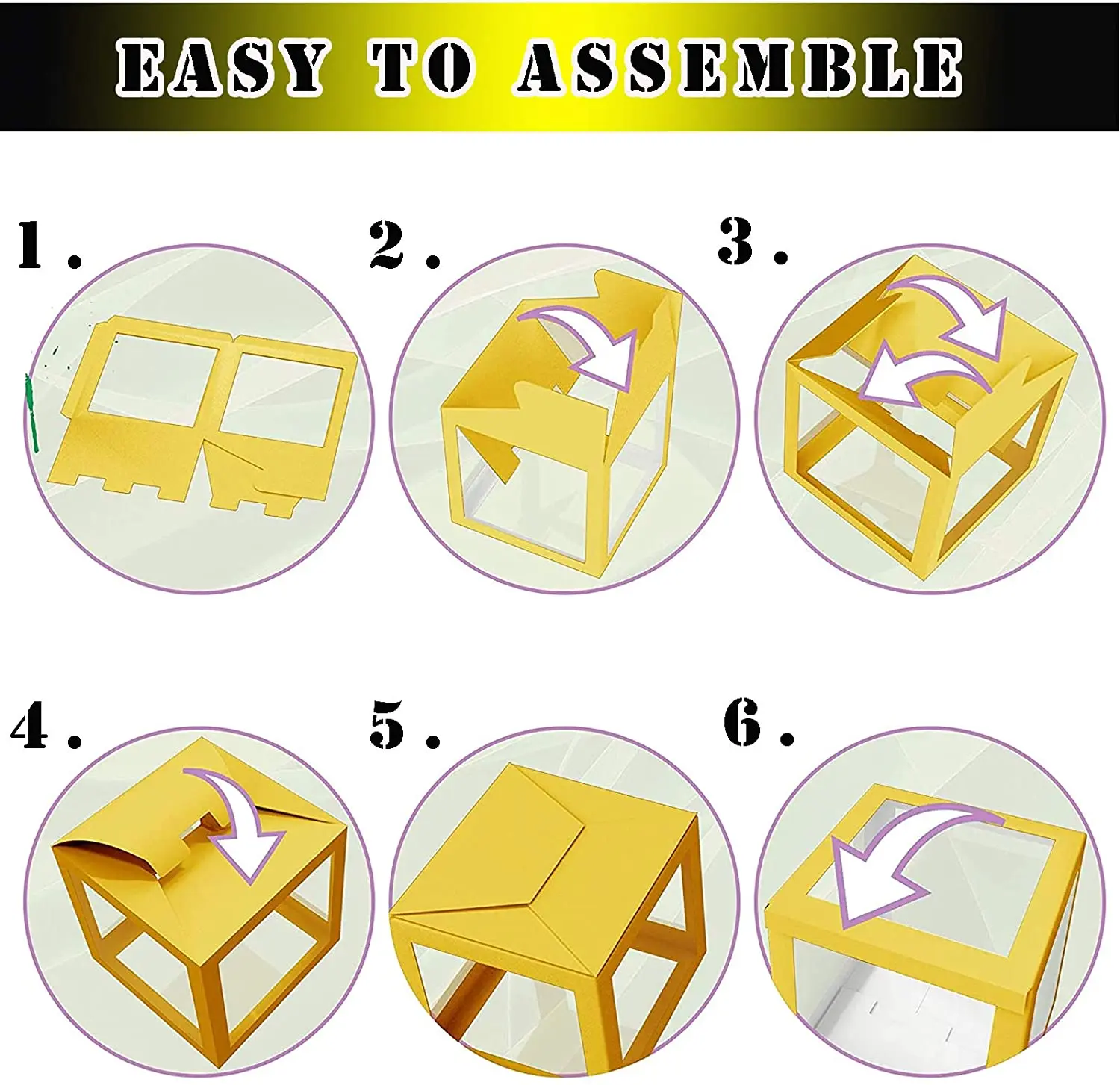 EASY TO ASSEMBLE

1.

2.

3.

4.

5.

6.