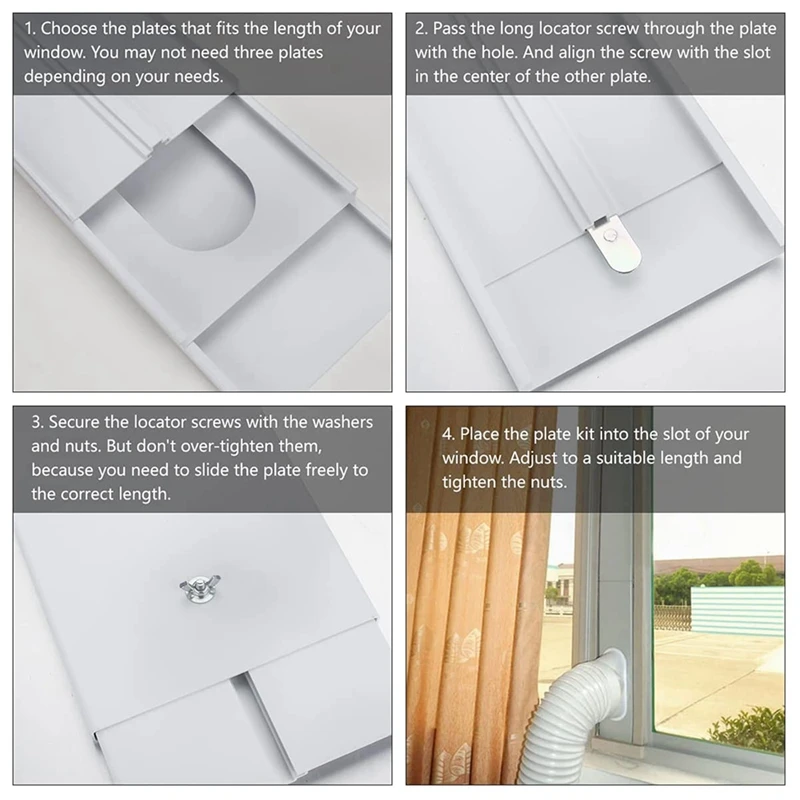 1. Choose the plates that fits the length of your window. You may not need three plates depending on your needs.

2. Pass the long locator screw through the plate with the hole. And align the screw with the slot in the center of the other plate.

3. Secure the locator screws with the washers and nuts. But don't over-tighten them, because you need to slide the plate freely to the correct length.

4. Place the plate kit into the slot of your window. Adjust to a suitable length and tighten the nuts.