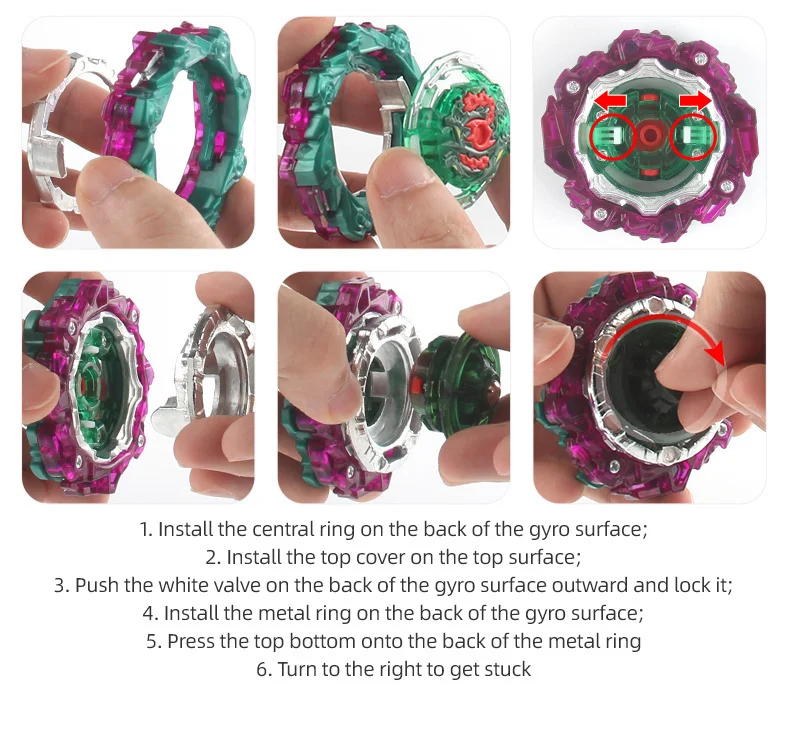 1. Install the central ring on the back of the gyro surface;
2. Install the top cover on the top surface;
3. Push the white valve on the back of the gyro surface outward and lock it;
4. Install the metal ring on the back of the gyro surface;
5. Press the top bottom onto the back of the metal ring
6. Turn to the right to get stuck