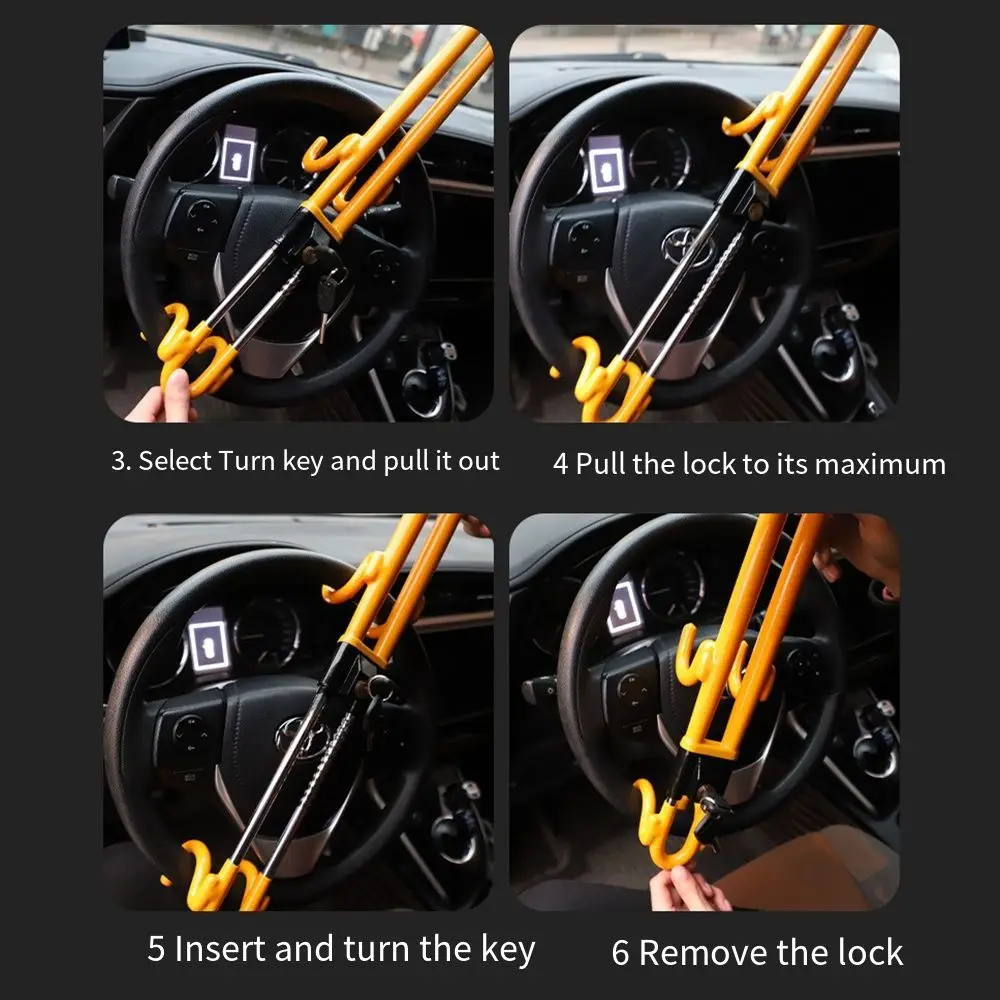 3. Select Turn key and pull it out

4 Pull the lock to its maximum

5 Insert and turn the key

6 Remove the lock